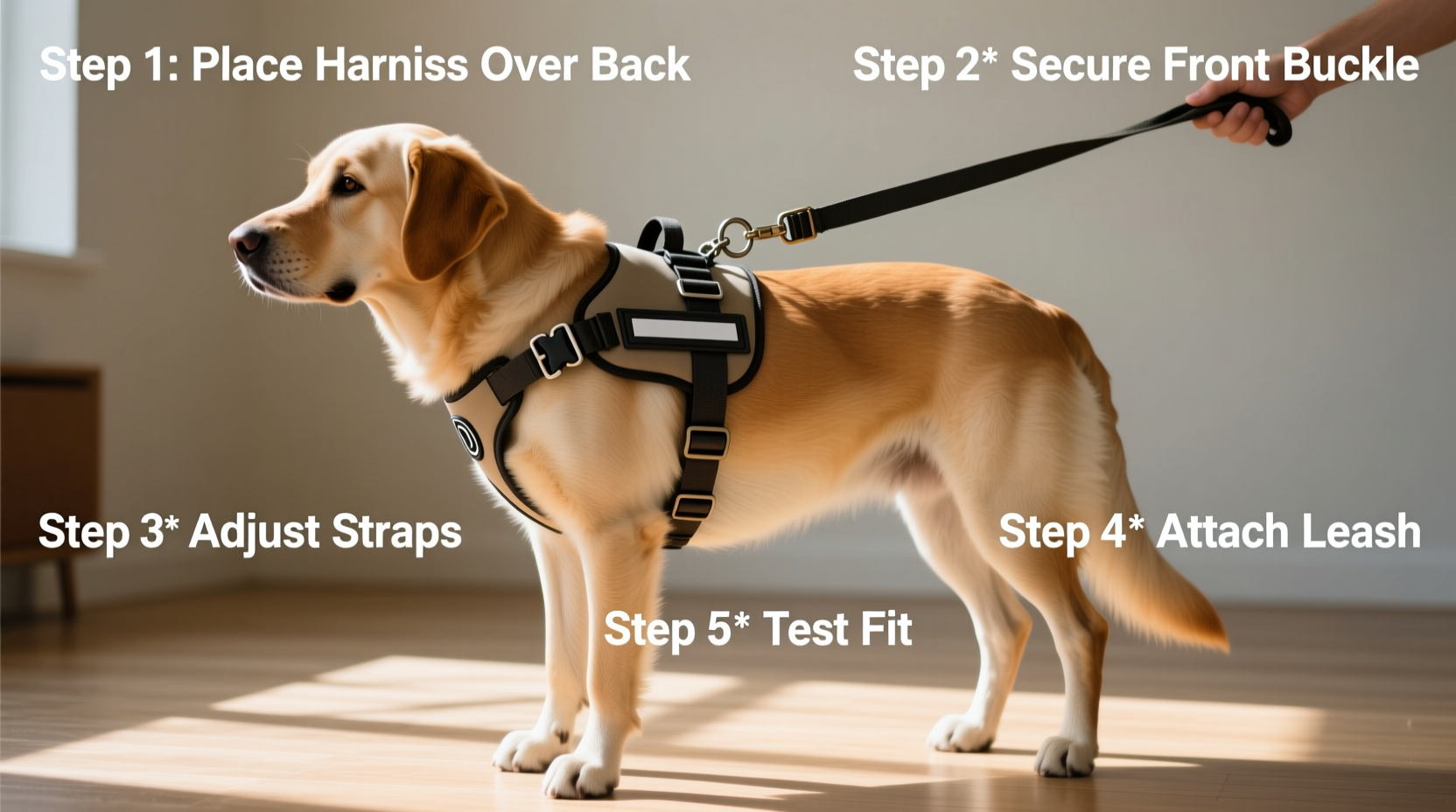 Step 1: Place Harniss Over Back

Step 2* Secure Front Buckle

Step 3* Adjust Straps

Step 4* Attach Leash

Step 5* Test Fit