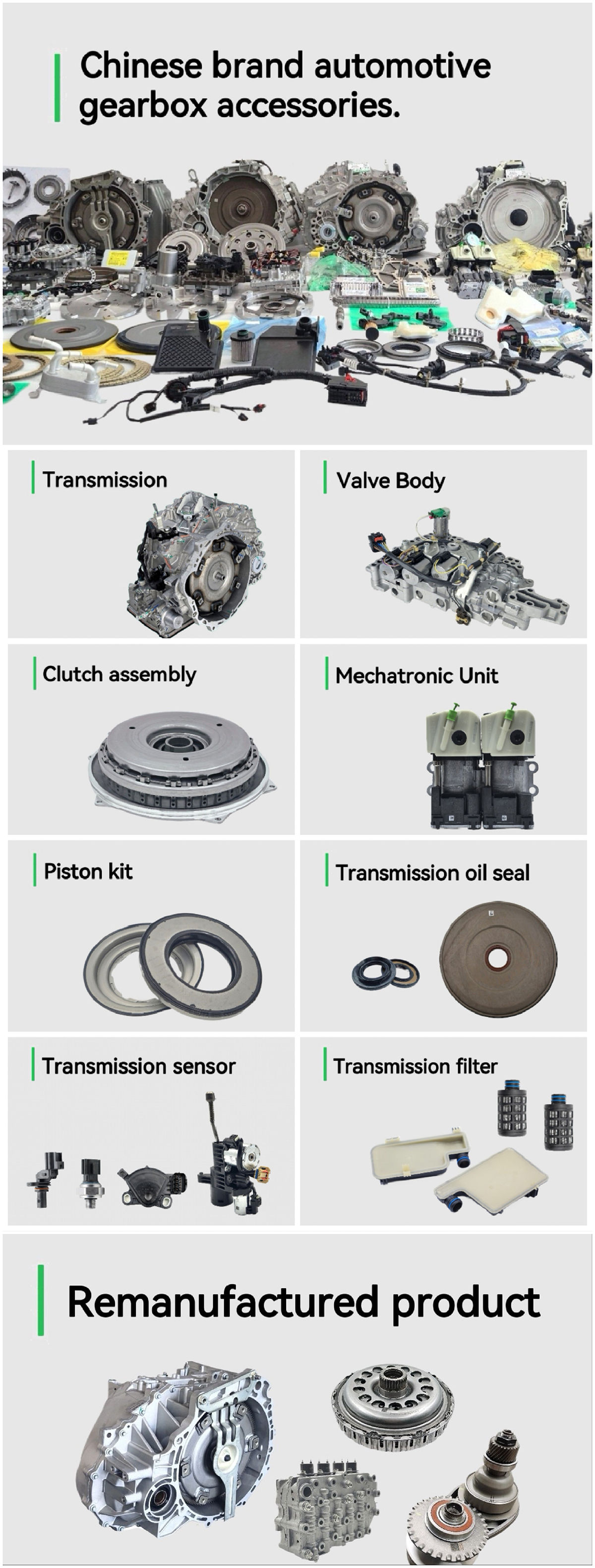 Chinese brand automotive gearbox accessories.

Transmission

Valve Body

Clutch assembly

Mechatronic Unit

Piston kit

Transmission oil seal

Transmission sensor

Transmission filter

Remanufactured product