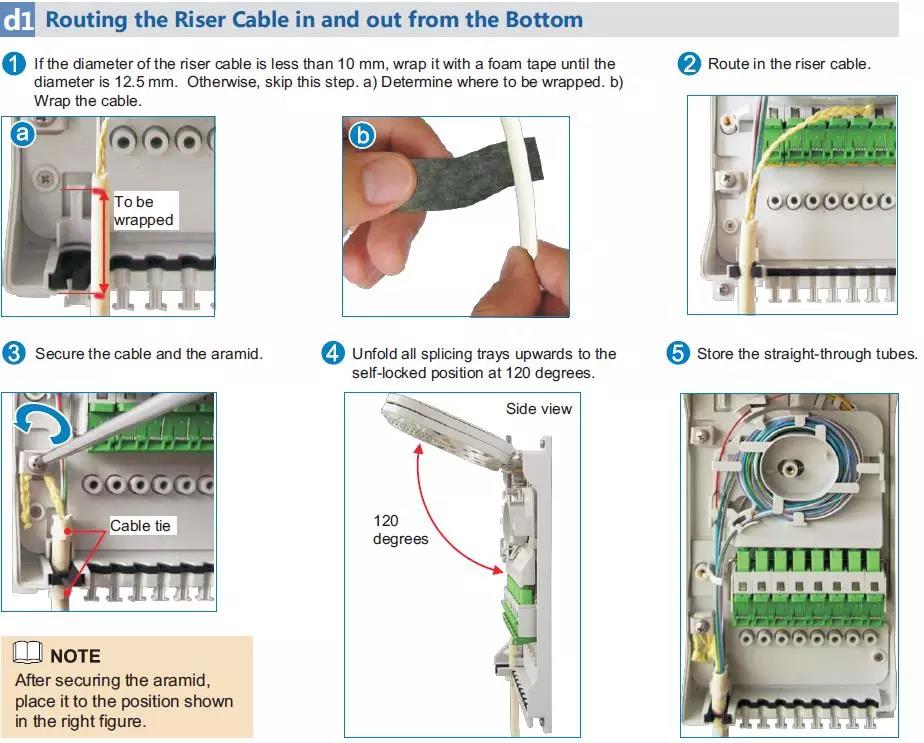 d1 Routing the Riser Cable in and out from the Bottom

1 If the diameter of the riser cable is less than 10 mm, wrap it with a foam tape until the diameter is 12.5 mm. Otherwise, skip this step. a) Determine where to be wrapped. b) Wrap the cable.

a

To be wrapped

b

2 Route in the riser cable.

3 Secure the cable and the aramid.

Cable tie

4 Unfold all splicing trays upwards to the self-locked position at 120 degrees.

Side view

120 degrees

5 Store the straight-through tubes.

NOTE
After securing the aramid, place it to the position shown in the right figure.