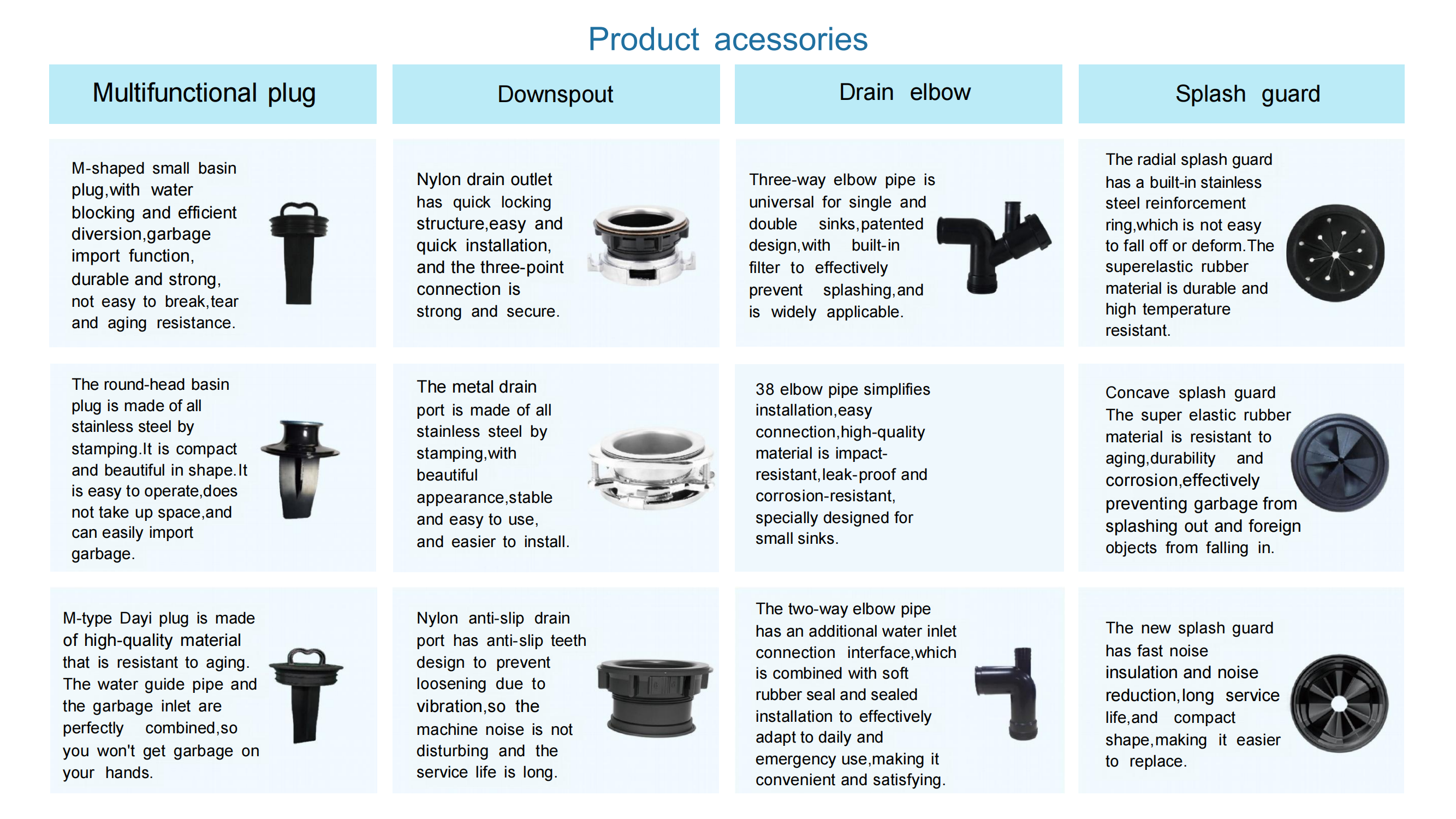 Product acessories

| Multifunctional plug | Downspout | Drain elbow | Splash guard |
|---|---|---|---|
| M-shaped small basin plug,with water blocking and efficient diversion,garbage import function, durable and strong, not easy to break,tear and aging resistance. | Nylon drain outlet has quick locking structure,easy and quick installation, and the three-point connection is strong and secure. | Three-way elbow pipe is universal for single and double sinks,patented design,with built-in filter to effectively prevent splashing,and is widely applicable. | The radial splash guard has a built-in stainless steel reinforcement ring,which is not easy to fall off or deform.The superelastic rubber material is durable and high temperature resistant. |
| The round-head basin plug is made of all stainless steel by stamping.It is compact and beautiful in shape.It is easy to operate,does not take up space,and can easily import garbage. | The metal drain port is made of all stainless steel by stamping,with beautiful appearance,stable and easy to use, and easier to install. | 38 elbow pipe simplifies installation,easy connection,high-quality material is impact-resistant,leak-proof and corrosion-resistant, specially designed for small sinks. | Concave splash guard The super elastic rubber material is resistant to aging,durability and corrosion,effectively preventing garbage from splashing out and foreign objects from falling in. |
| M-type Dayi plug is made of high-quality material that is resistant to aging. The water guide pipe and the garbage inlet are perfectly combined,so you won't get garbage on your hands. | Nylon anti-slip drain port has anti-slip teeth design to prevent loosening due to vibration,so the machine noise is not disturbing and the service life is long. | The two-way elbow pipe has an additional water inlet connection interface,which is combined with soft rubber seal and sealed installation to effectively adapt to daily and emergency use,making it convenient and satisfying. | The new splash guard has fast noise insulation and noise reduction,long service life,and compact shape,making it easier to replace. |