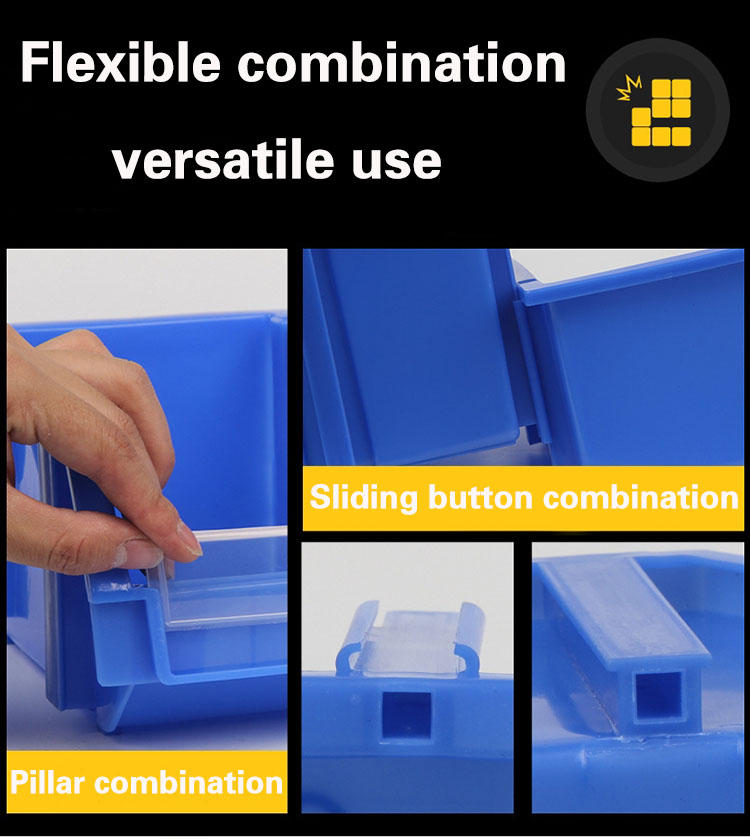 Flexible combination
versatile use

Sliding button combination

Pillar combination