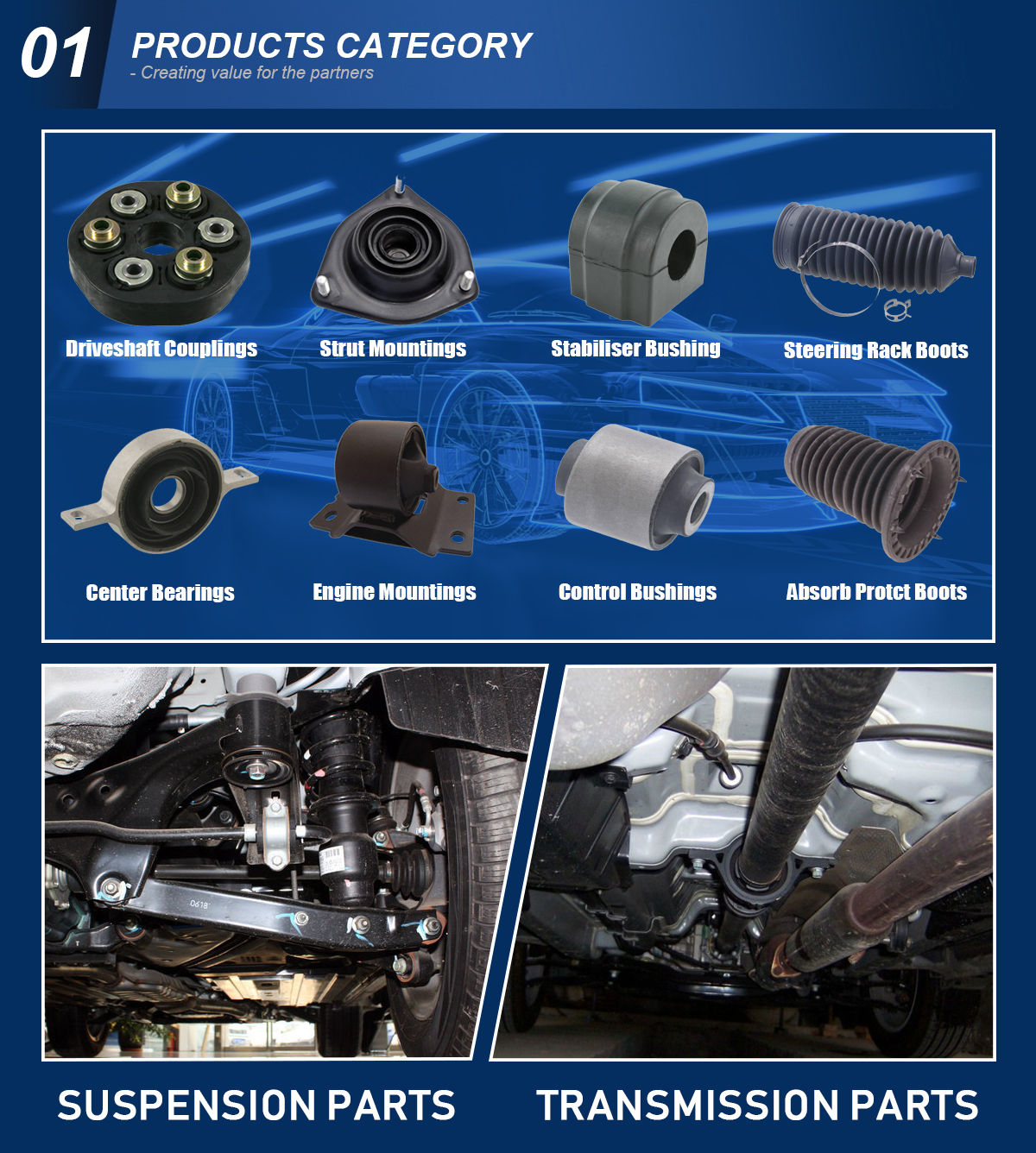 01 PRODUCTS CATEGORY
- Creating value for the partners

Driveshaft Couplings
Strut Mountings
Stabiliser Bushing
Steering Rack Boots

Center Bearings
Engine Mountings
Control Bushings
Absorb Protct Boots

SUSPENSION PARTS
TRANSMISSION PARTS