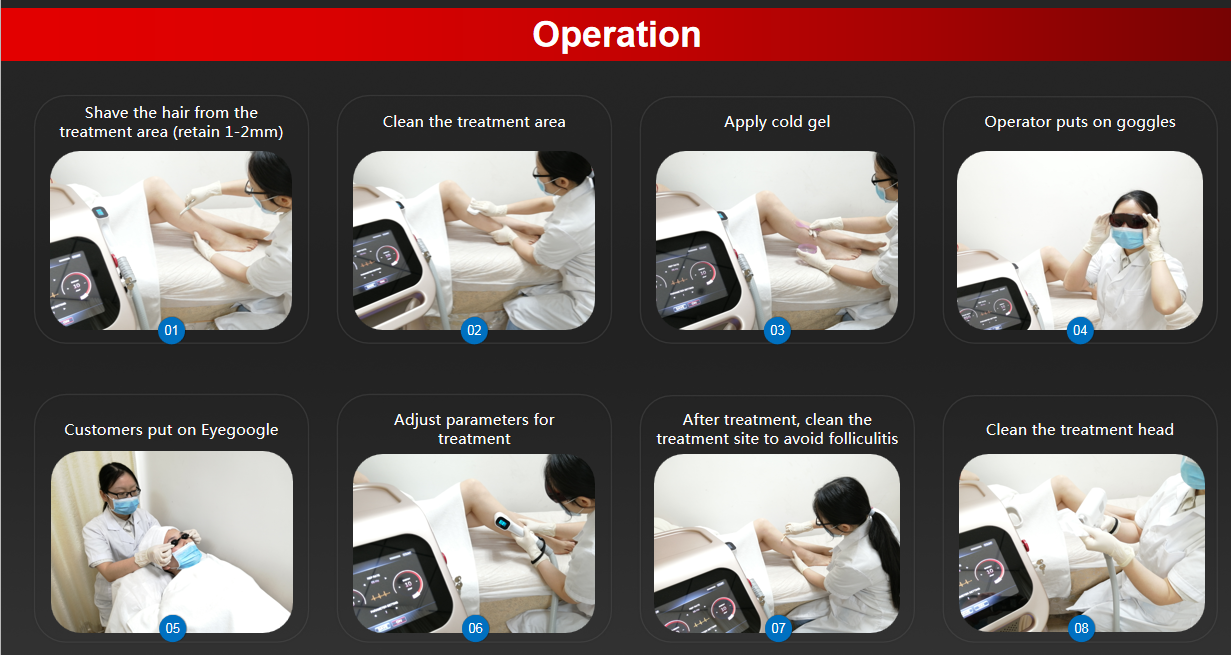 Operation

Shave the hair from the treatment area (retain 1-2mm)

01

Clean the treatment area

02

Apply cold gel

03

Operator puts on goggles

04

Customers put on Eyegoogle

05

Adjust parameters for treatment

06

After treatment, clean the treatment site to avoid folliculitis

07

Clean the treatment head

08