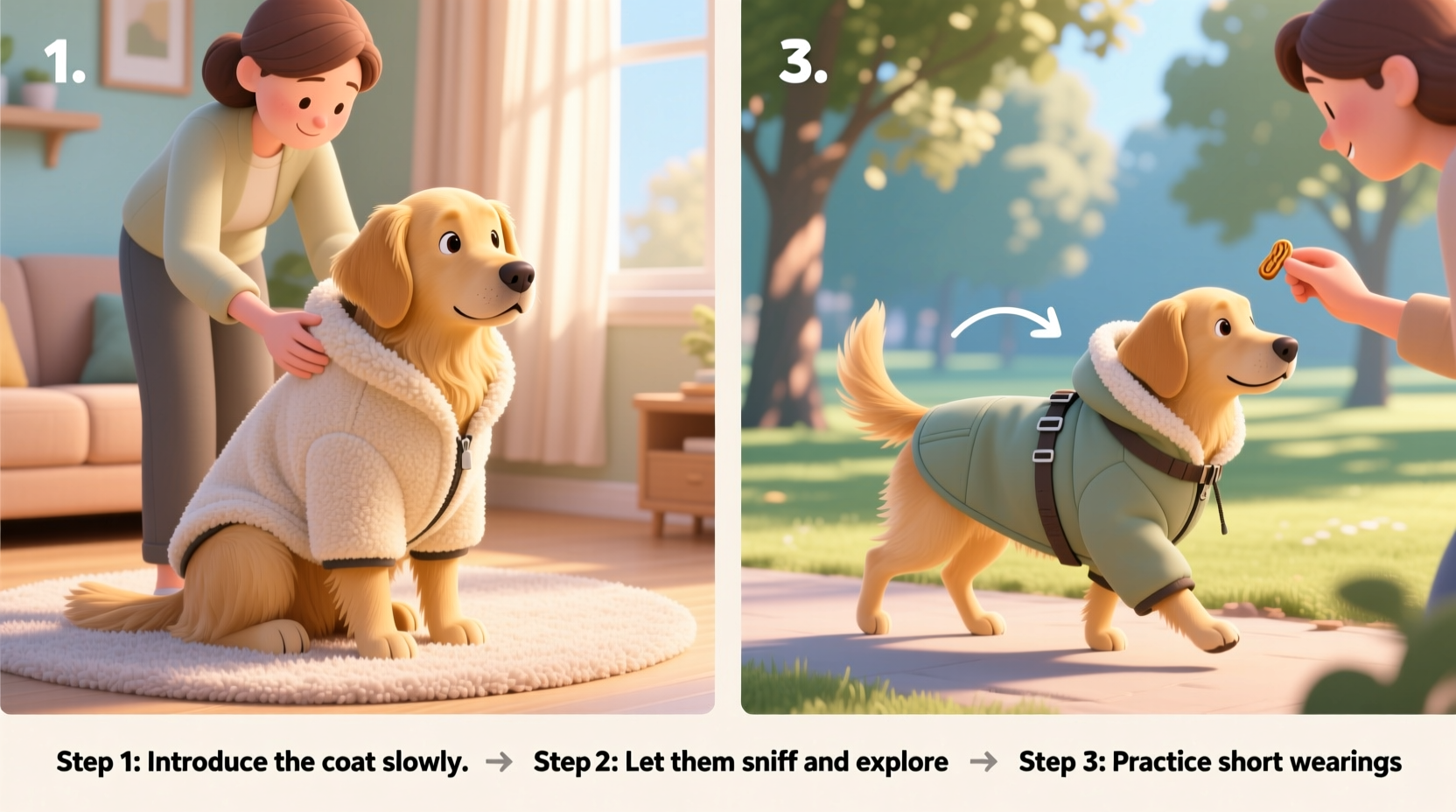 1.

3.

Step 1: Introduce the coat slowly. → Step 2: Let them sniff and explore → Step 3: Practice short wearings