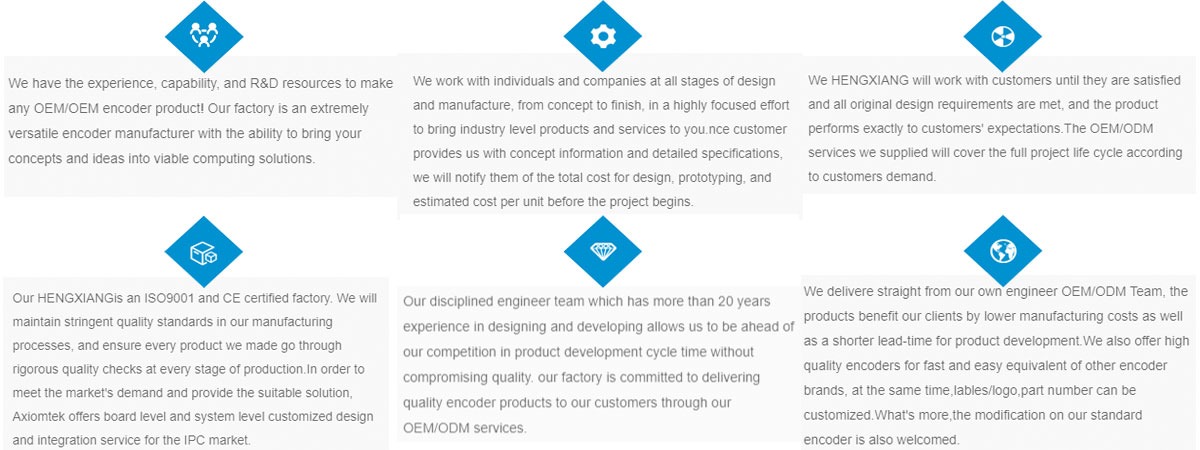 We have the experience, capability, and R&D resources to make any OEM/OEM encoder product! Our factory is an extremely versatile encoder manufacturer with the ability to bring your concepts and ideas into viable computing solutions.

We work with individuals and companies at all stages of design and manufacture, from concept to finish, in a highly focused effort to bring industry level products and services to you.nce customer provides us with concept information and detailed specifications, we will notify them of the total cost for design, prototyping, and estimated cost per unit before the project begins.

We HENGXIANG will work with customers until they are satisfied and all original design requirements are met, and the product performs exactly to customers' expectations.The OEM/ODM services we supplied will cover the full project life cycle according to customers demand.

Our HENGXIANGis an ISO9001 and CE certified factory. We will maintain stringent quality standards in our manufacturing processes, and ensure every product we made go through rigorous quality checks at every stage of production.In order to meet the market's demand and provide the suitable solution, Axiomtek offers board level and system level customized design and integration service for the IPC market.

Our disciplined engineer team which has more than 20 years experience in designing and developing allows us to be ahead of our competition in product development cycle time without compromising quality. our factory is committed to delivering quality encoder products to our customers through our OEM/ODM services.

We delivere straight from our own engineer OEM/ODM Team, the products benefit our clients by lower manufacturing costs as well as a shorter lead-time for product development.We also offer high quality encoders for fast and easy equivalent of other encoder brands, at the same time,lables/logo,part number can be customized.What's more,the modification on our standard encoder is also welcomed.