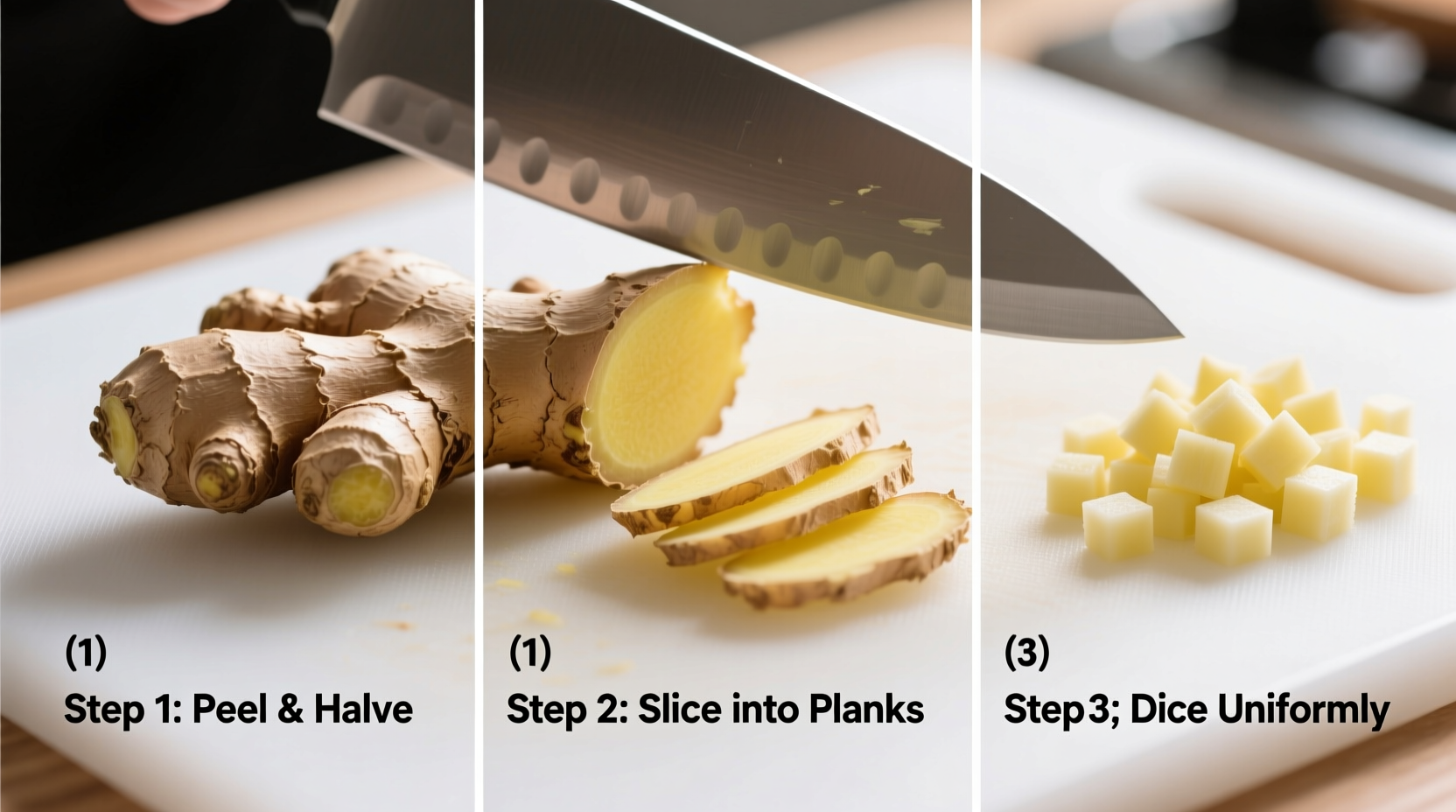 (1)
Step 1: Peel & Halve

(1)
Step 2: Slice into Planks

(3)
Step3; Dice Uniformly