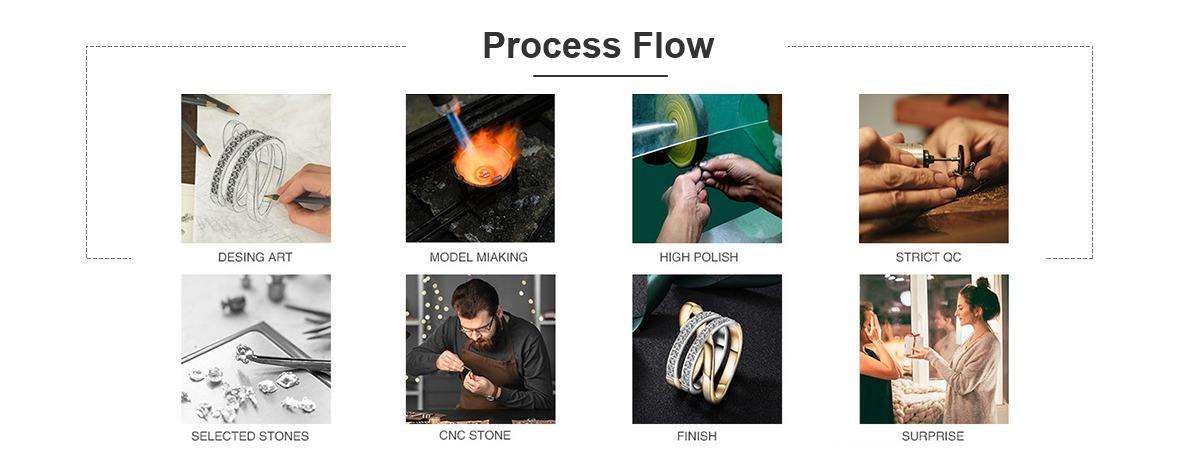 Process Flow

DESING ART

MODEL MIAKING

HIGH POLISH

STRICT QC

SELECTED STONES

CNC STONE

FINISH

SURPRISE