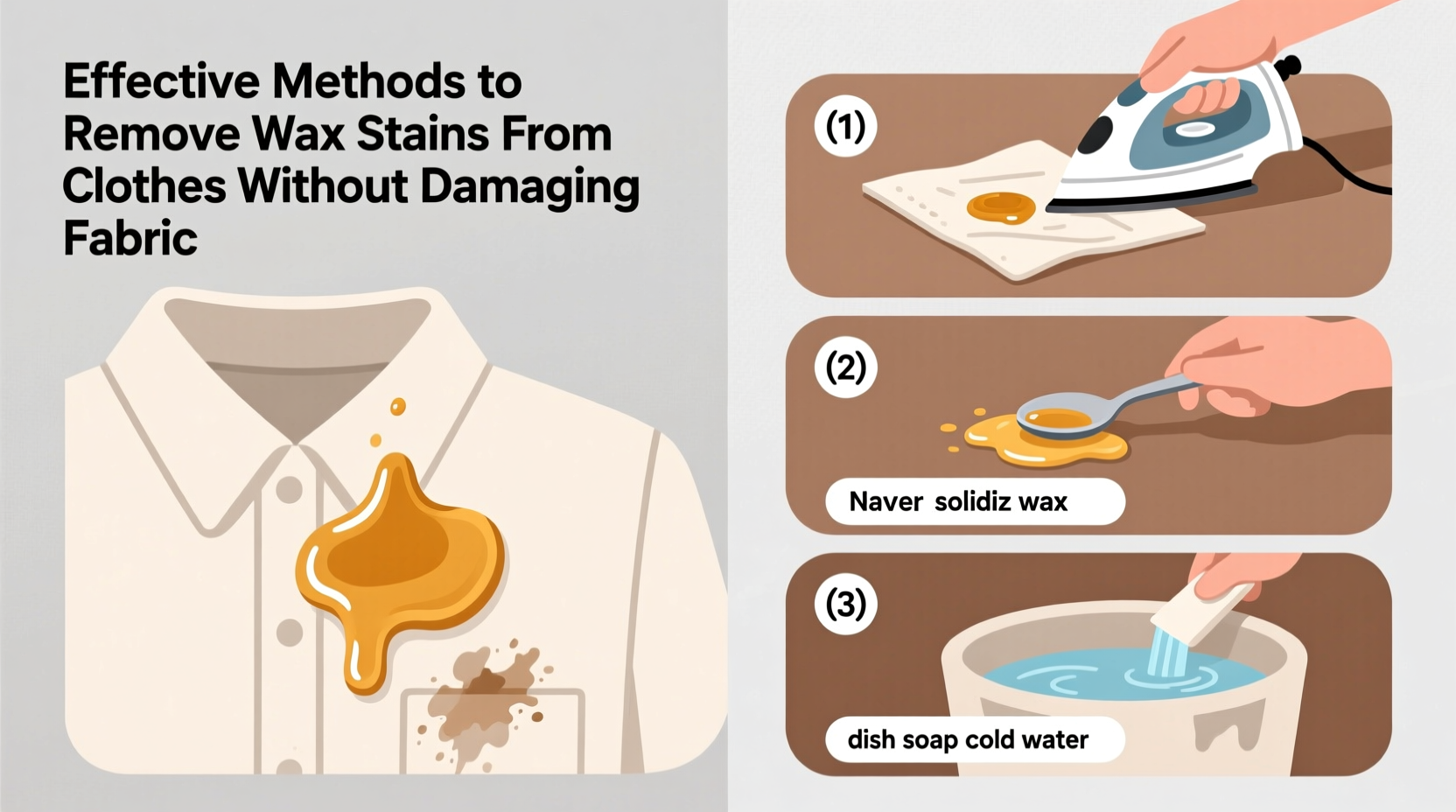 Effective Methods to Remove Wax Stains From Clothes Without Damaging Fabric

(1)

(2)

Naver solidiz wax

(3)

dish soap cold water