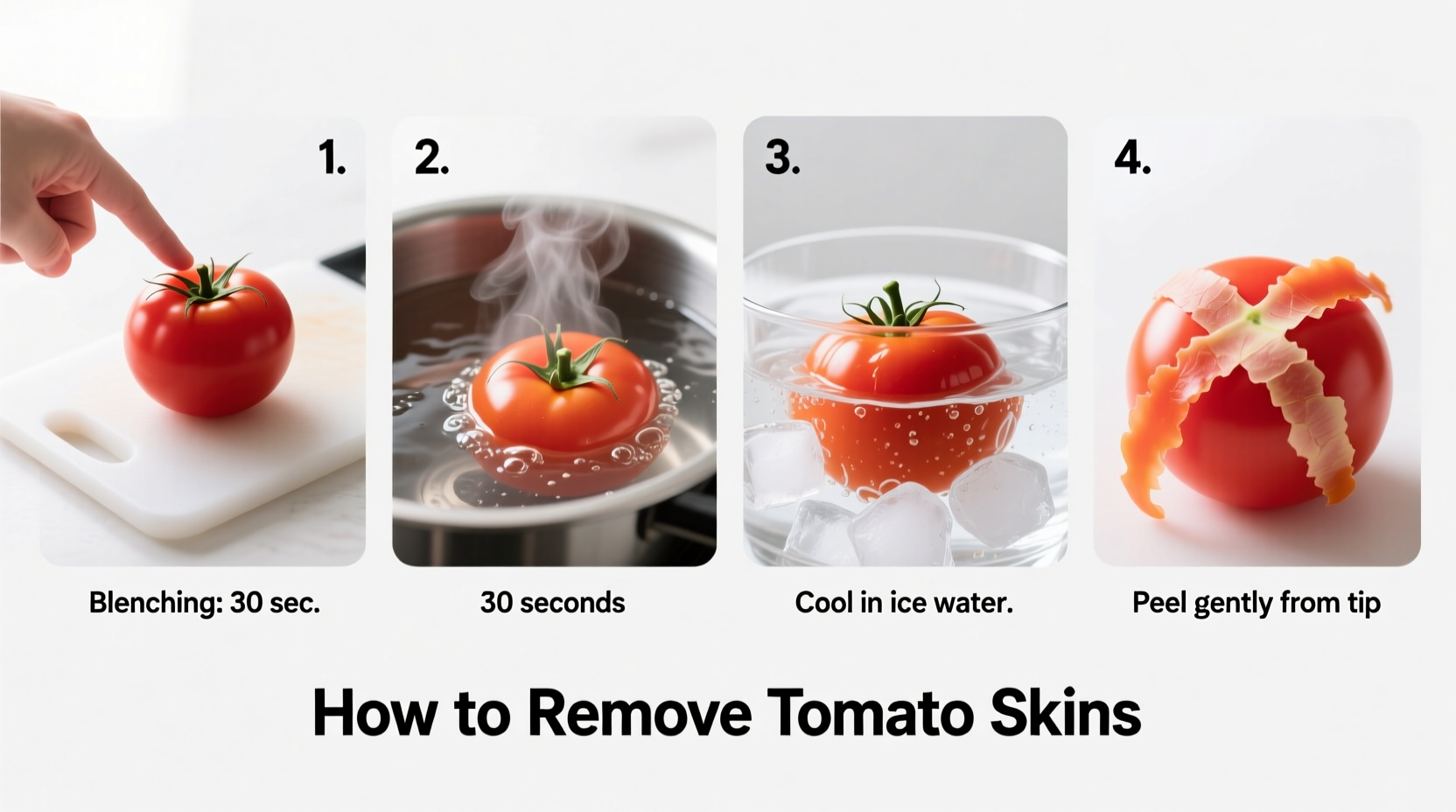 1.

Blenching: 30 sec.

2.

30 seconds

3.

Cool in ice water.

4.

Peel gently from tip

How to Remove Tomato Skins