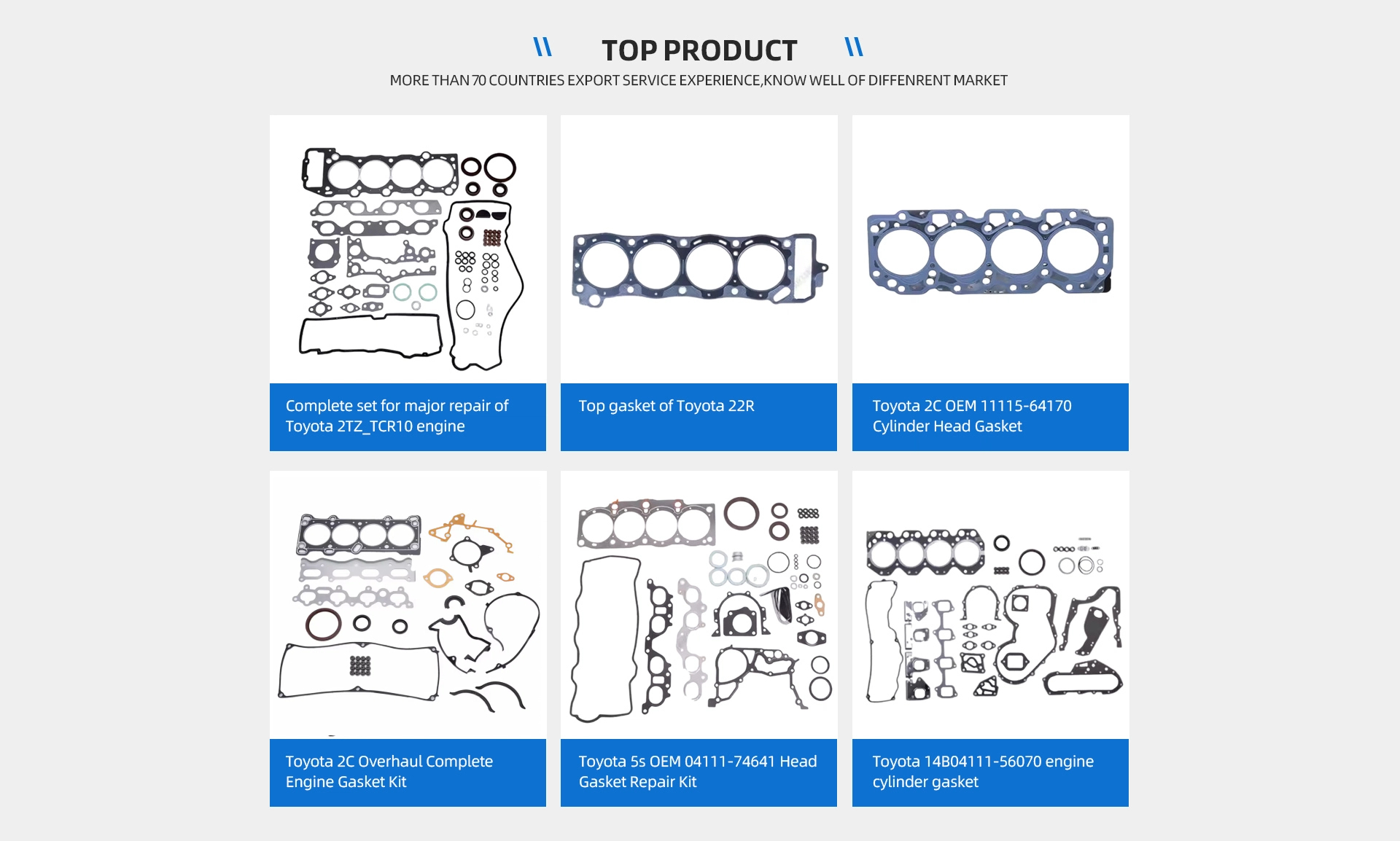 TOP PRODUCT

MORE THAN 70 COUNTRIES EXPORT SERVICE EXPERIENCE,KNOW WELL OF DIFFENRENT MARKET

Complete set for major repair of Toyota 2TZ_TCR10 engine

Top gasket of Toyota 22R

Toyota 2C OEM 11115-64170 Cylinder Head Gasket

Toyota 2C Overhaul Complete Engine Gasket Kit

Toyota 5s OEM 04111-74641 Head Gasket Repair Kit

Toyota 14B04111-56070 engine cylinder gasket