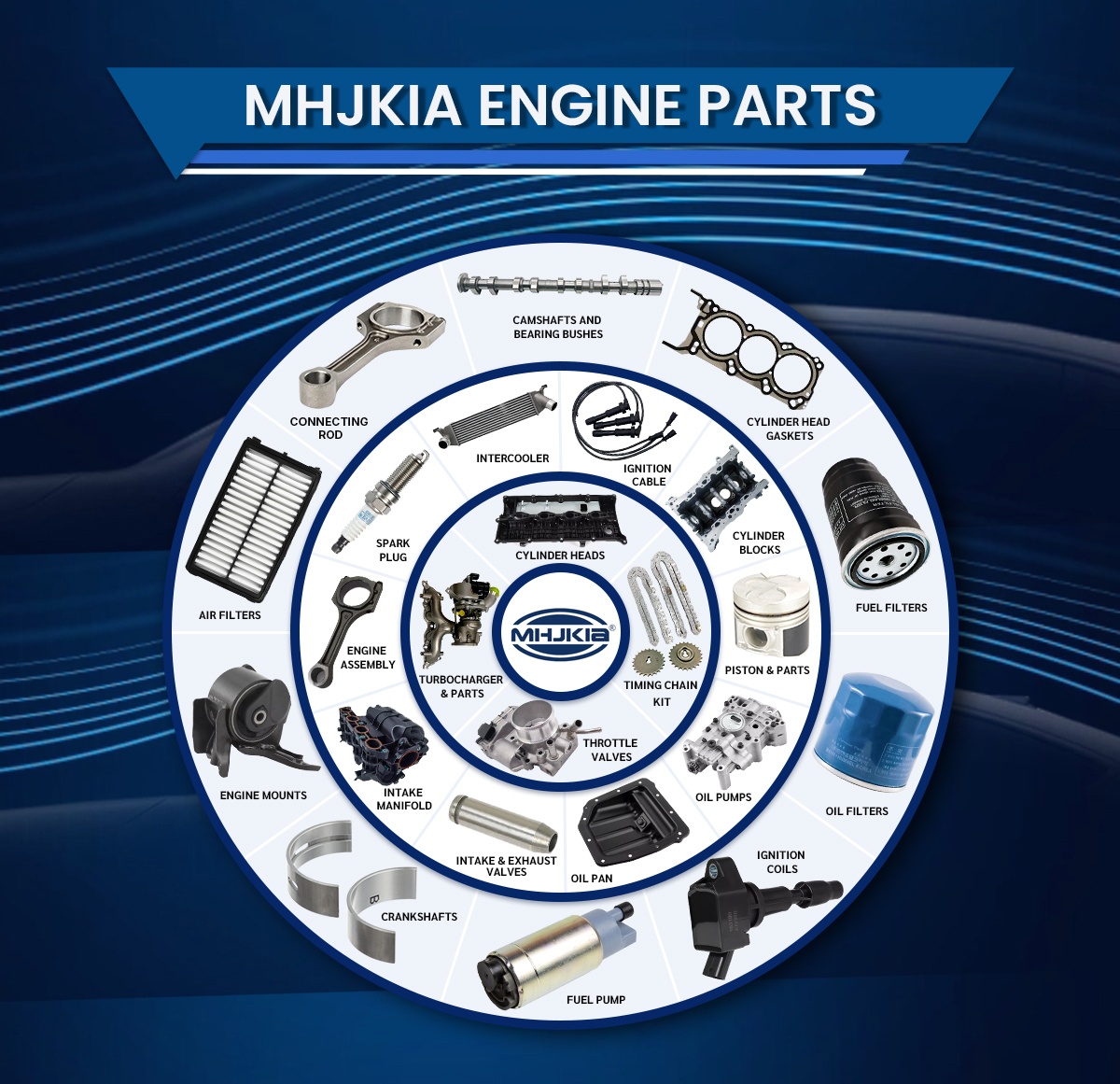 MHJKIA ENGINE PARTS

CAMSHAFTS AND BEARING BUSHES

CYLINDER HEAD GASKETS

FUEL FILTERS

OIL FILTERS

IGNITION COILS

FUEL PUMP

CRANKSHAFTS

ENGINE MOUNTS

AIR FILTERS

CONNECTING ROD

INTERCOOLER

IGNITION CABLE

CYLINDER BLOCKS

PISTON & PARTS

OIL PUMPS

OIL PAN

INTAKE & EXHAUST VALVES

INTAKE MANIFOLD

ENGINE ASSEMBLY

SPARK PLUG

CYLINDER HEADS

TIMING CHAIN KIT

THROTTLE VALVES

TURBOCHARGER & PARTS

MHJKIA