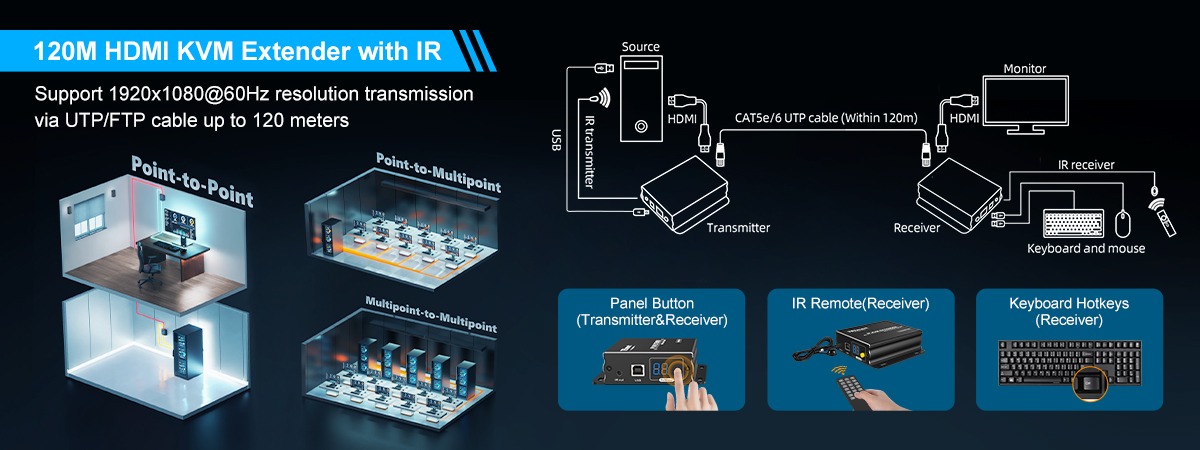 120M HDMI KVM Extender with IR

Support 1920x1080@60Hz resolution transmission via UTP/FTP cable up to 120 meters

Point-to-Point

Point-to-Multipoint

Multipoint-to-Multipoint

Source

USB

IR transmitter

HDMI

CAT5e/6 UTP cable (Within 120m)

Transmitter

Monitor

HDMI

IR receiver

Receiver

Keyboard and mouse

Panel Button (Transmitter&Receiver)

IR Remote(Receiver)

Keyboard Hotkeys (Receiver)