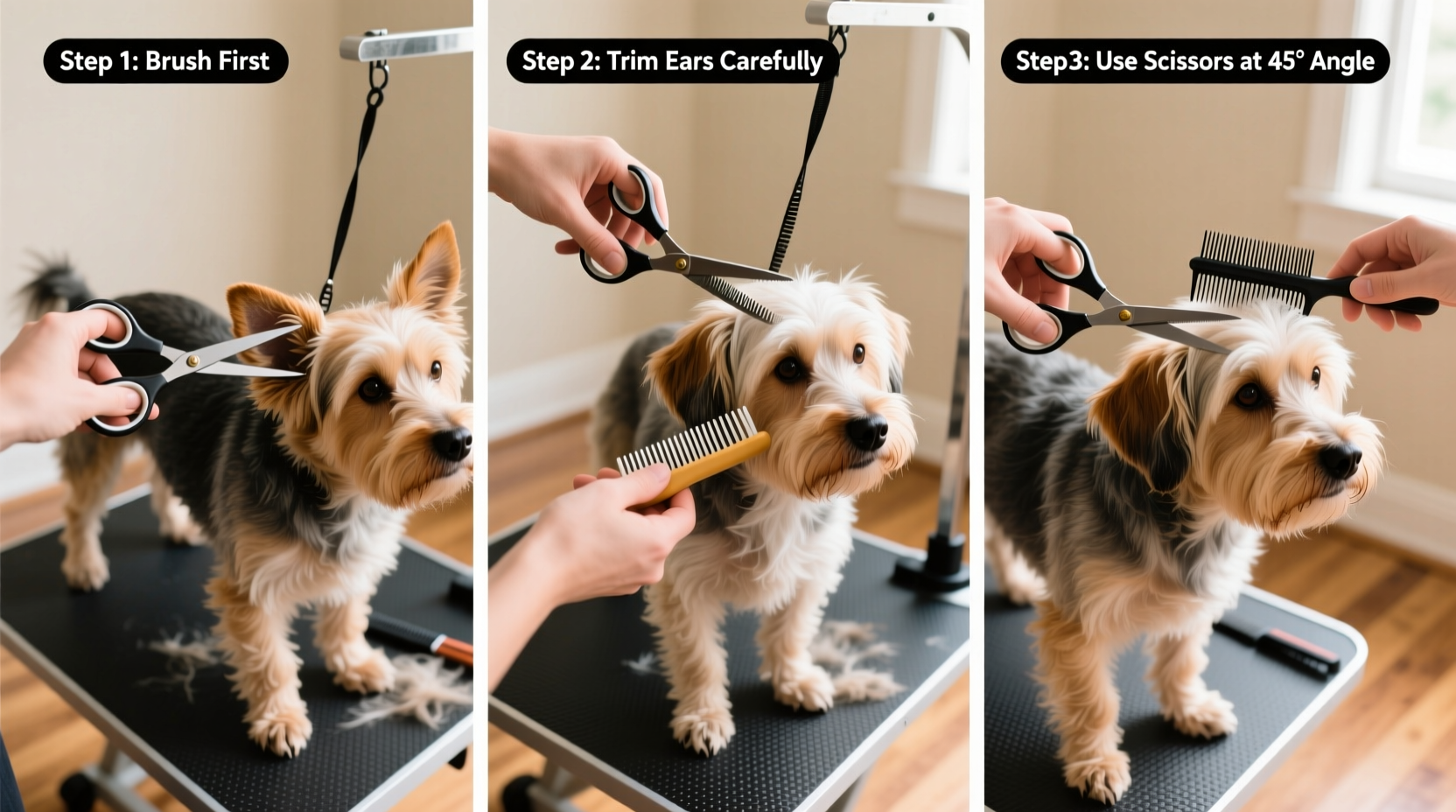 Step 1: Brush First

Step 2: Trim Ears Carefully

Step3: Use Scissors at 45° Angle