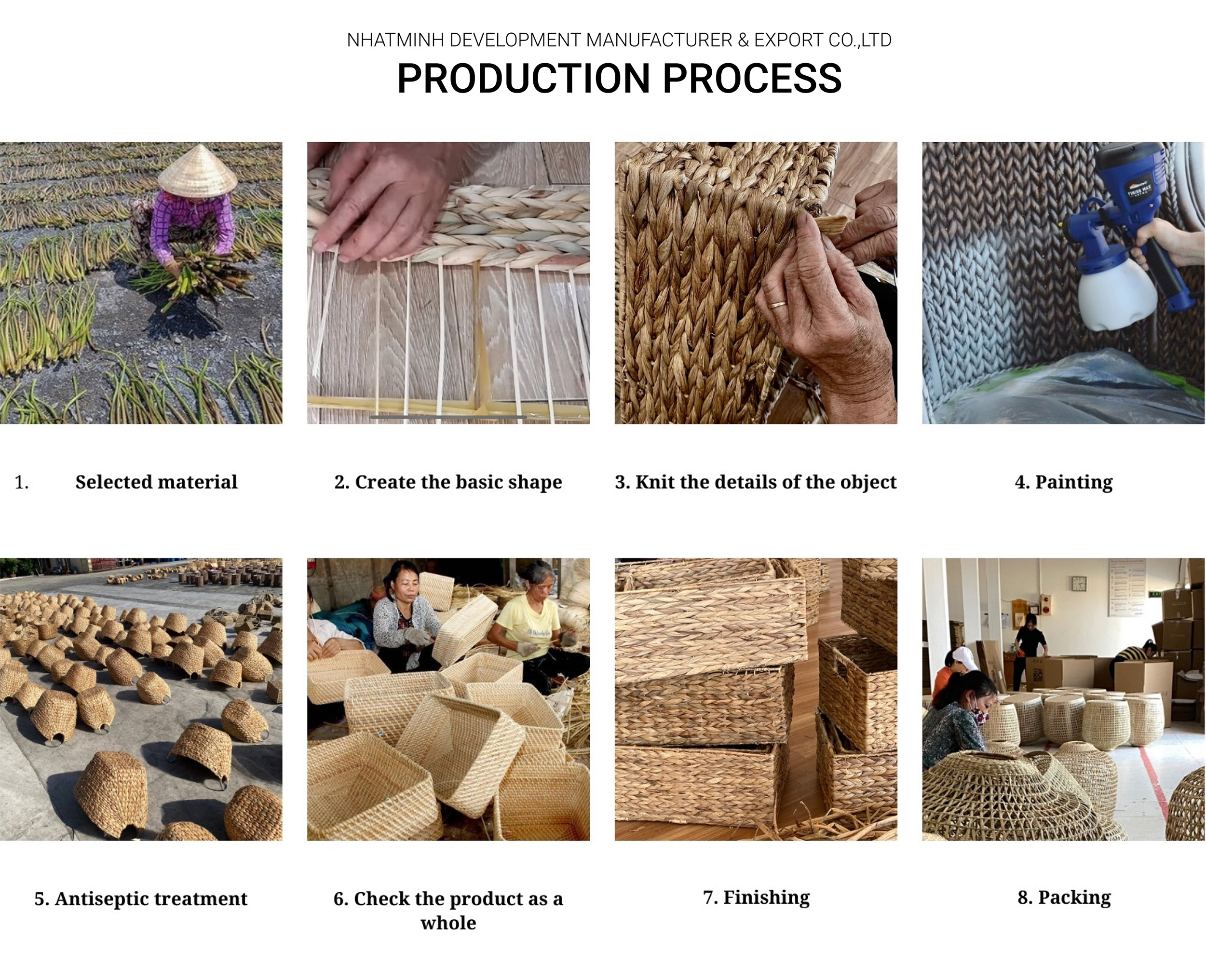 NHATMINH DEVELOPMENT MANUFACTURER & EXPORT CO.,LTD
PRODUCTION PROCESS

FINISH MAX

1. Selected material

2. Create the basic shape

3. Knit the details of the object

4. Painting

5. Antiseptic treatment

6. Check the product as a whole

7. Finishing

8. Packing