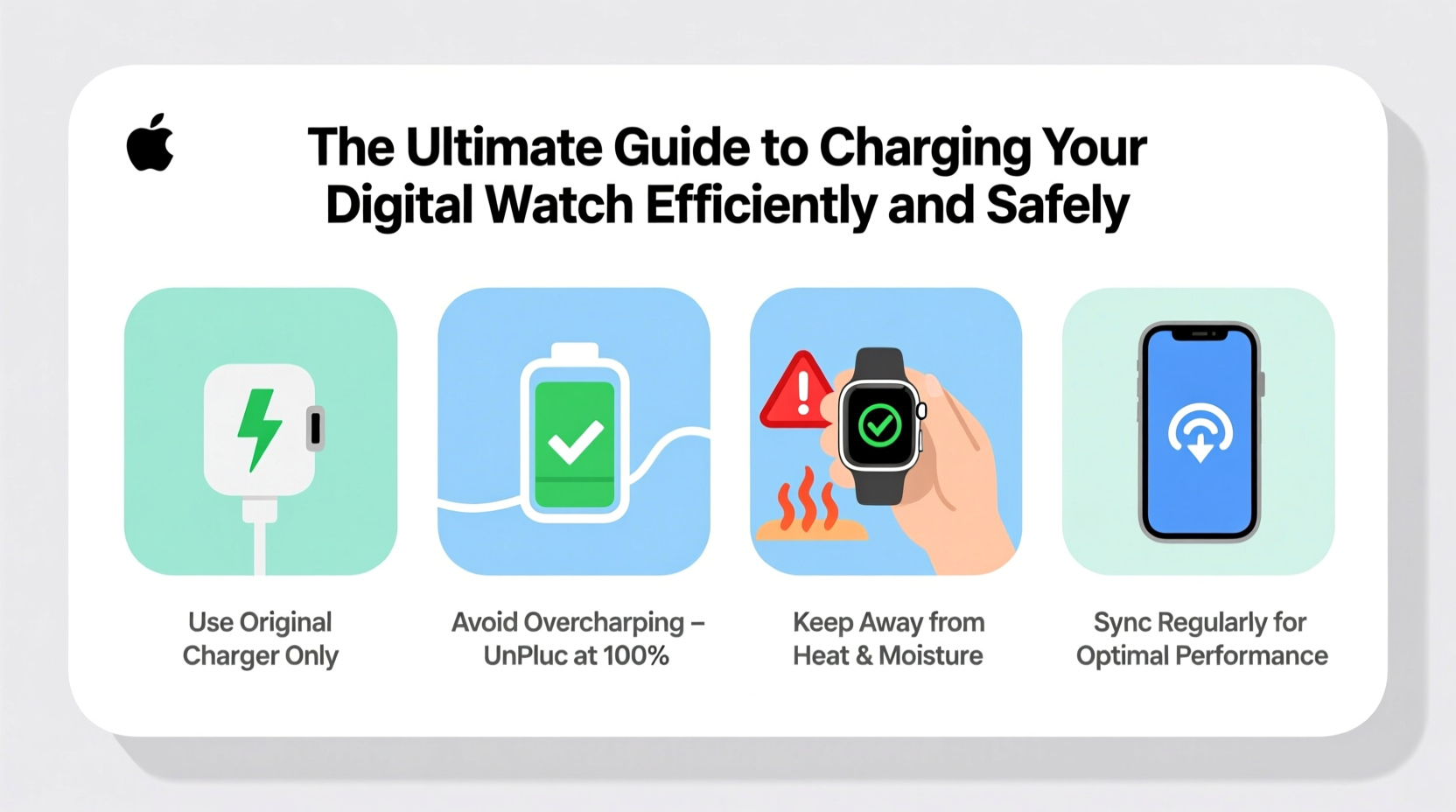 The Ultimate Guide to Charging Your Digital Watch Efficiently and Safely

Use Original Charger Only

Avoid Overcharping – UnPluc at 100%

Keep Away from Heat & Moisture

Sync Regularly for Optimal Performance