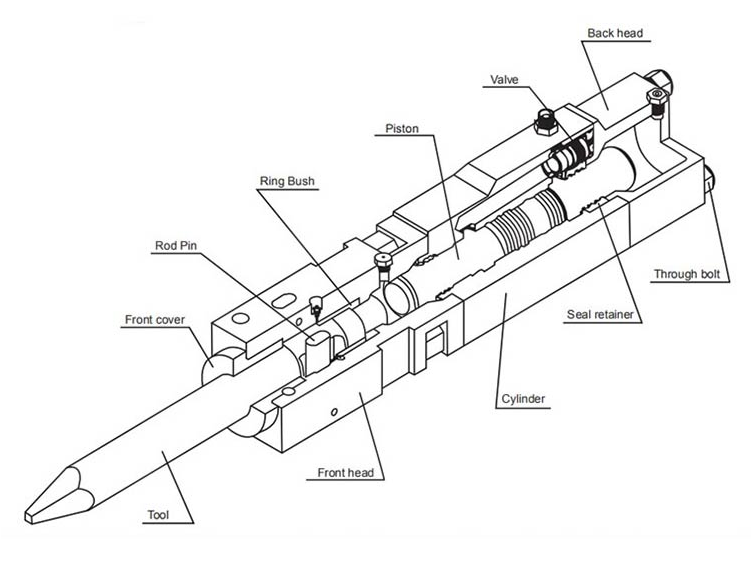 Back head
Valve
Piston
Ring Bush
Rod Pin
Front cover
Through bolt
Seal retainer
Cylinder
Front head
Tool