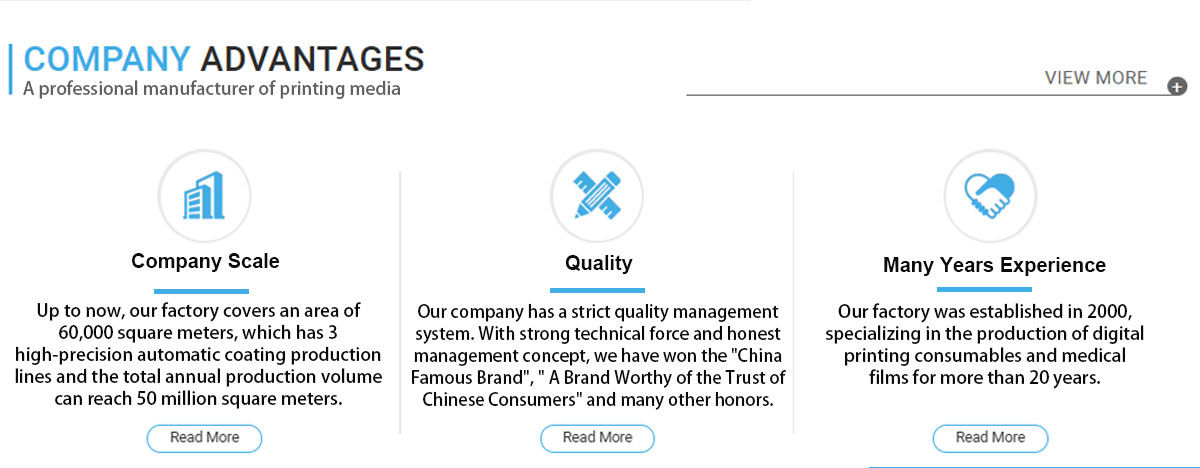 COMPANY ADVANTAGES
A professional manufacturer of printing media

VIEW MORE

Company Scale

Up to now, our factory covers an area of 60,000 square meters, which has 3 high-precision automatic coating production lines and the total annual production volume can reach 50 million square meters.

Read More

Quality

Our company has a strict quality management system. With strong technical force and honest management concept, we have won the "China Famous Brand", " A Brand Worthy of the Trust of Chinese Consumers" and many other honors.

Read More

Many Years Experience

Our factory was established in 2000, specializing in the production of digital printing consumables and medical films for more than 20 years.

Read More