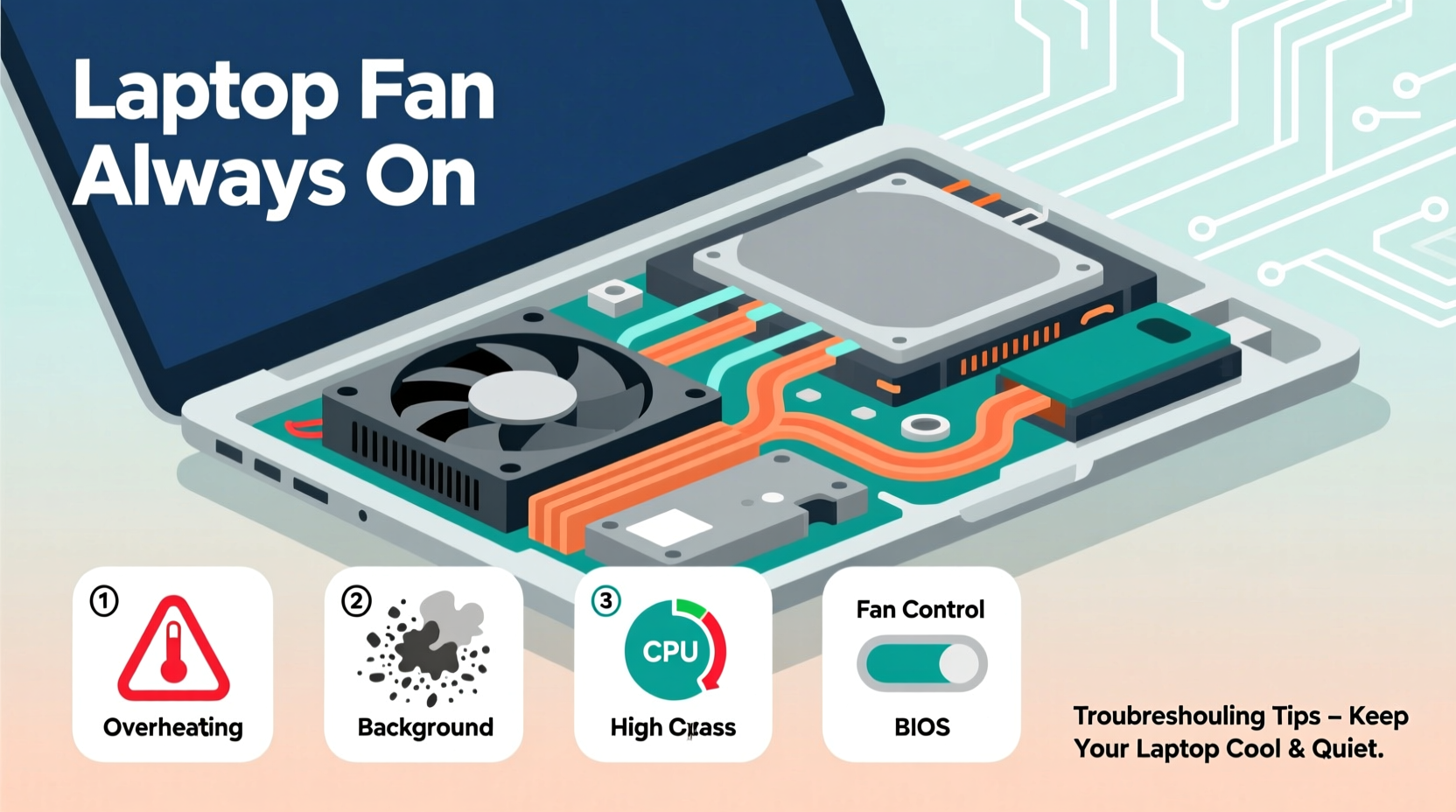 Laptop Fan Always On

① Overheating

② Background

③ CPU High Crass

Fan Control BIOS

Troubreshouling Tips – Keep Your Laptop Cool & Quiet.