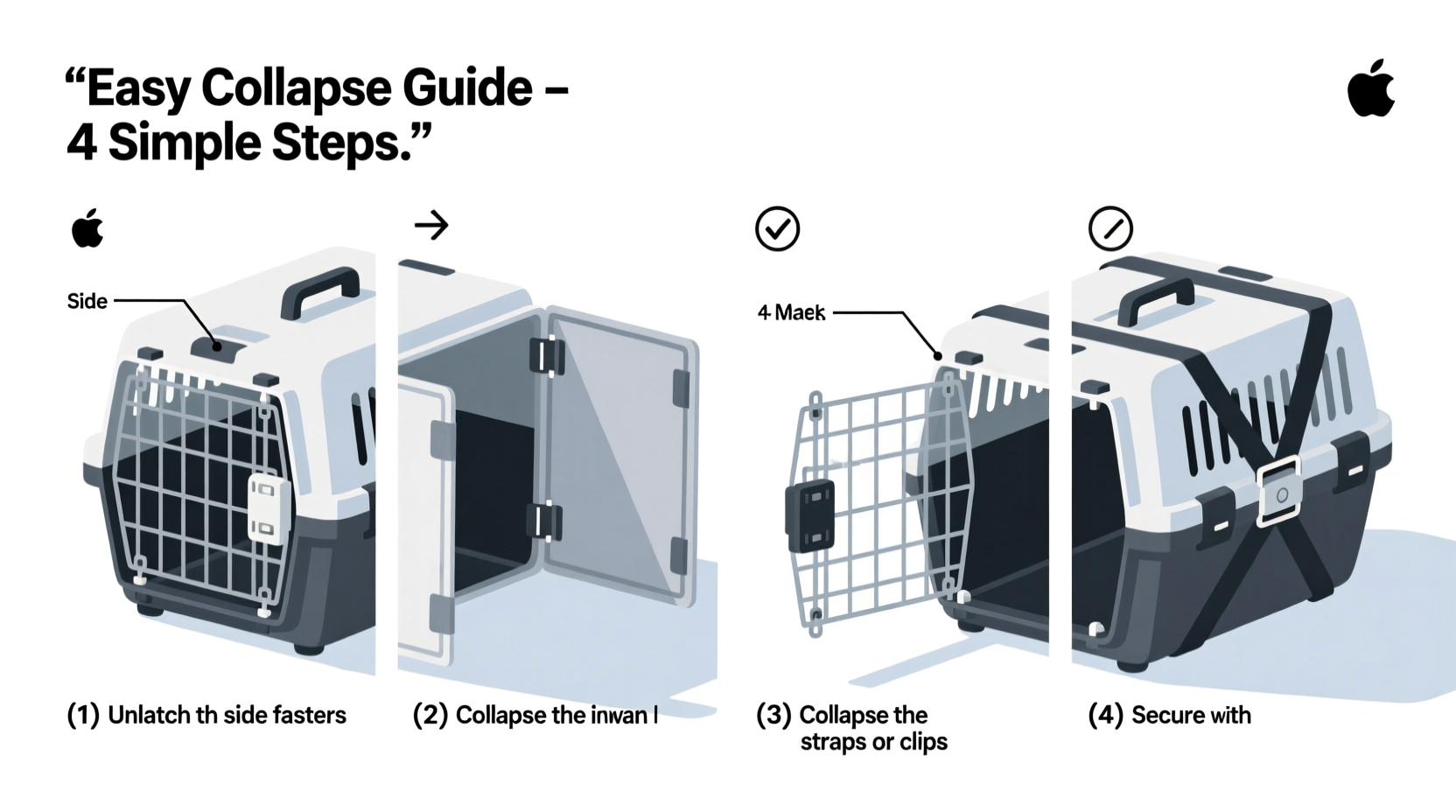 “Easy Collapse Guide – 4 Simple Steps.”

Side

4 Maek

(1) Unlatch th side fasters

(2) Collapse the inwan l

(3) Collapse the straps or clips

(4) Secure with