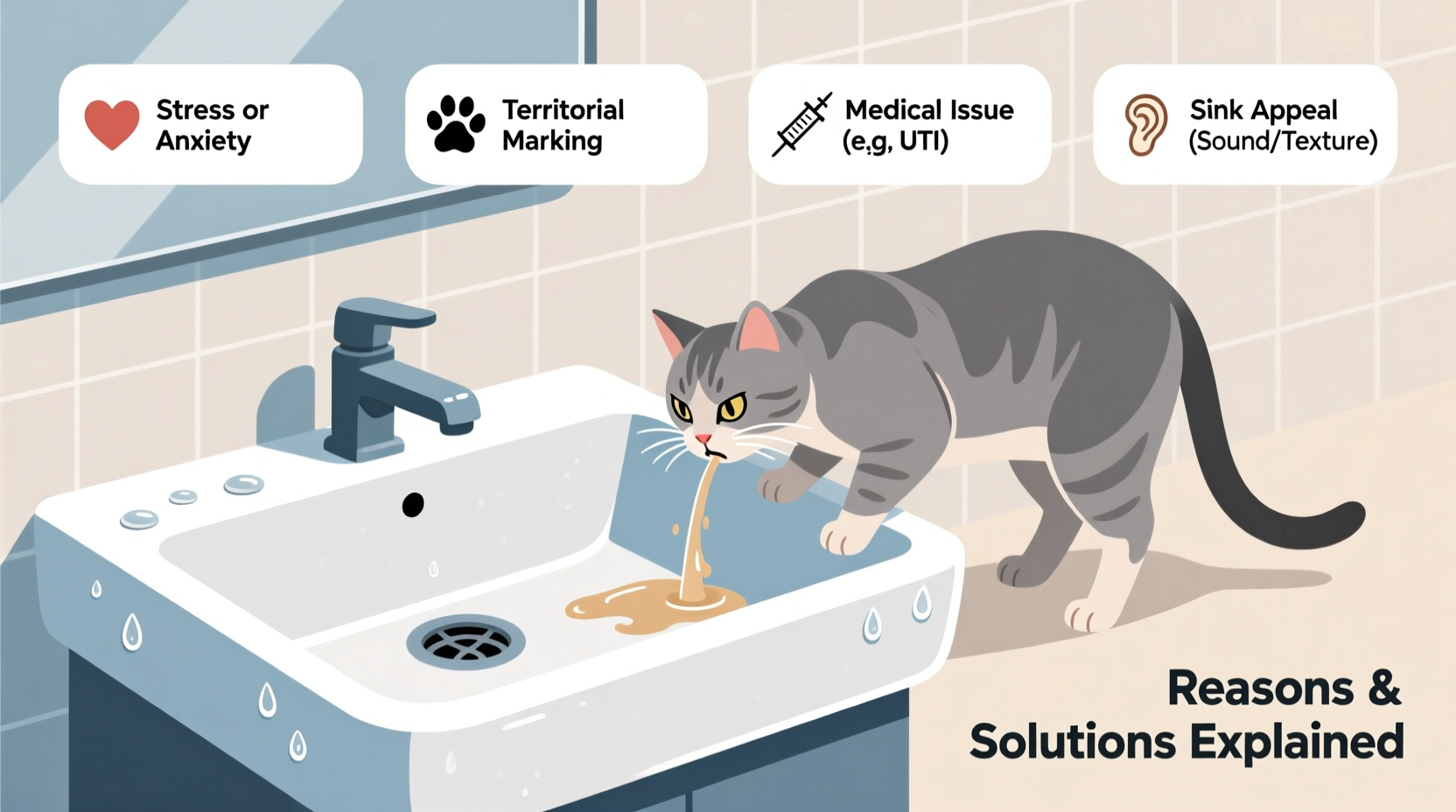 Stress or Anxiety

Territorial Marking

Medical Issue (e,g, UTI)

Sink Appeal (Sound/Texture)

Reasons & Solutions Explained