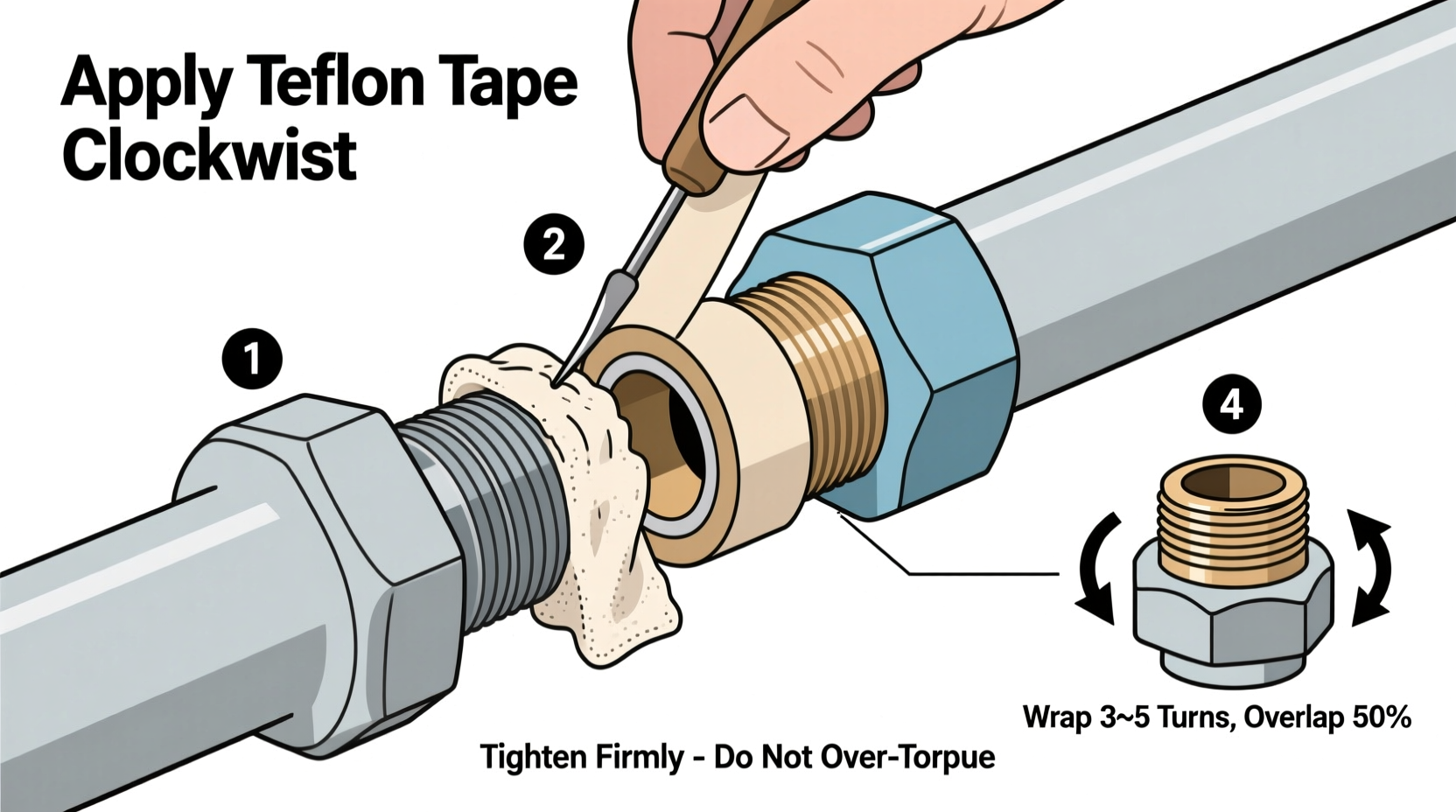 Apply Teflon Tape Clockwist

2

1

4

Wrap 3~5 Turns, Overlap 50%

Tighten Firmly - Do Not Over-Torpue