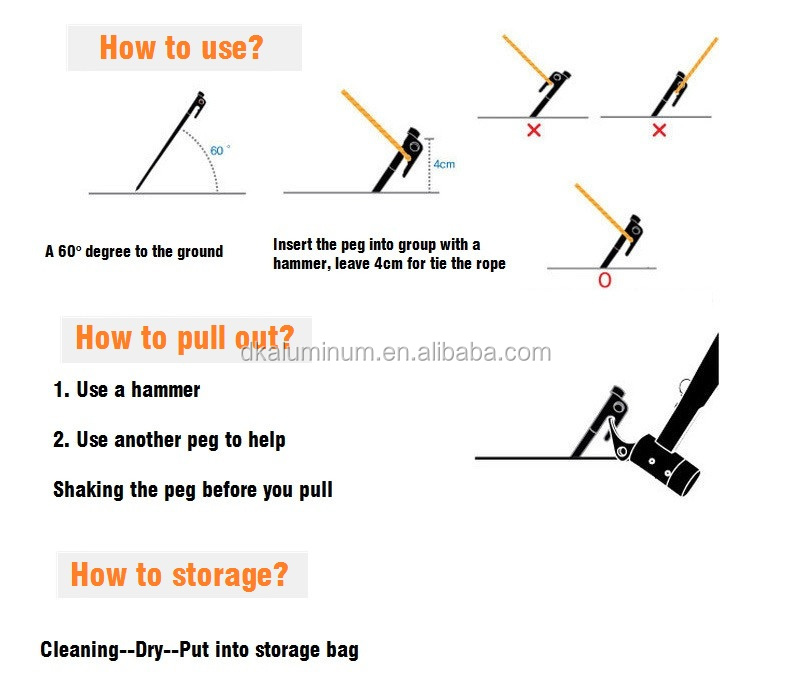 How to use?

60 °

4cm

×

×

O

A 60° degree to the ground

Insert the peg into group with a hammer, leave 4cm for tie the rope

How to pull out?

dkaluminum.en.alibaba.com

1. Use a hammer

2. Use another peg to help

Shaking the peg before you pull

How to storage?

Cleaning--Dry--Put into storage bag