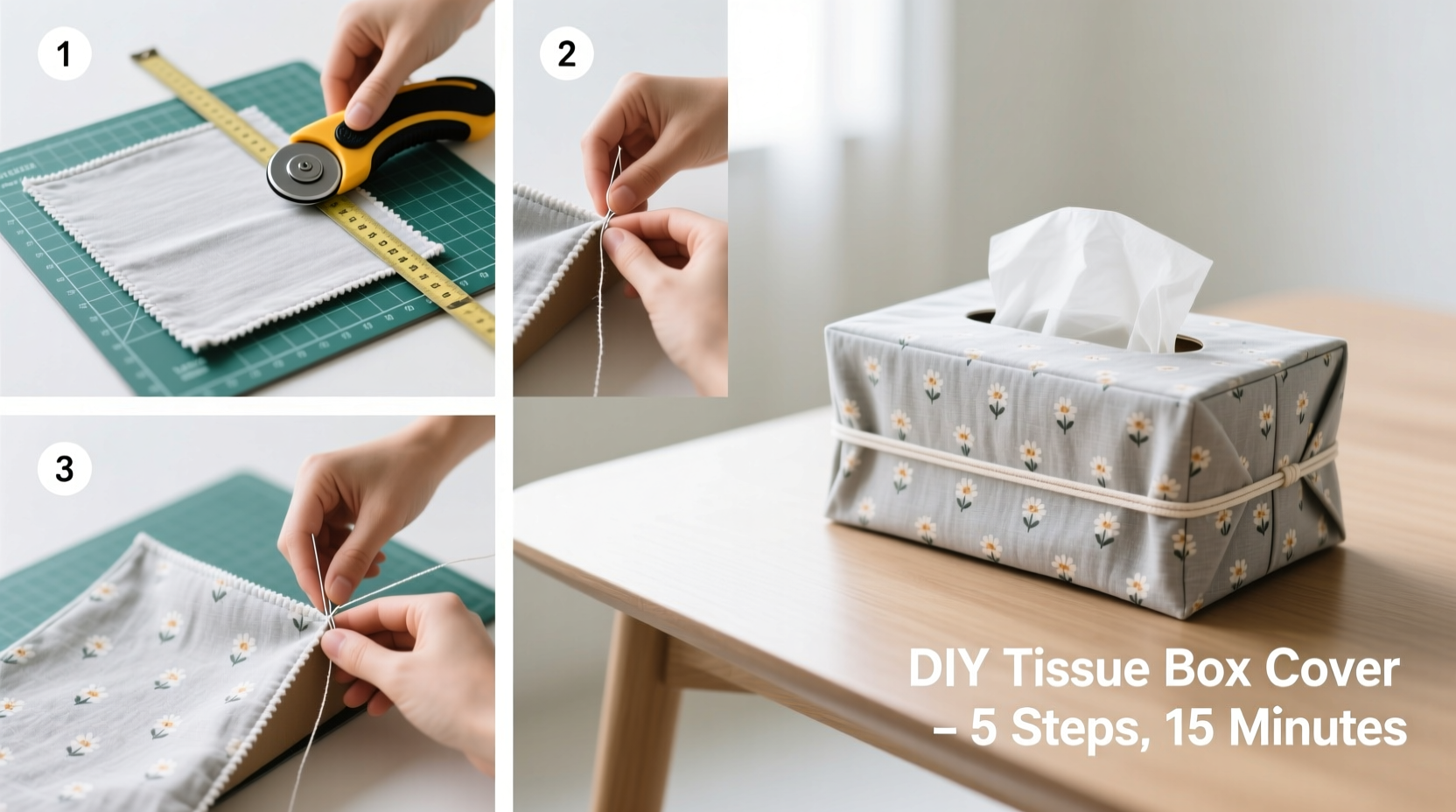 1

2

3

DIY Tissue Box Cover
– 5 Steps, 15 Minutes