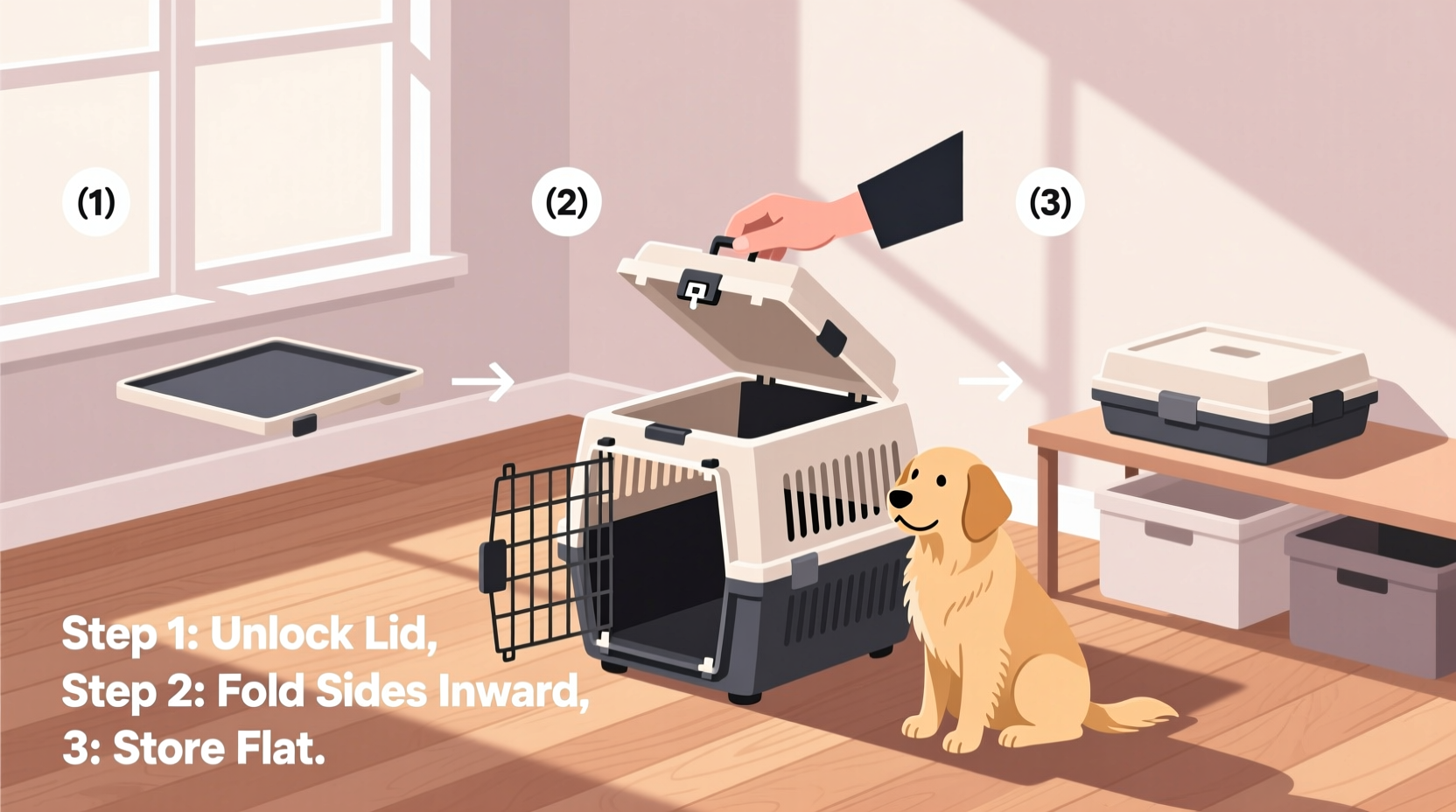 (1)

(2)

(3)

Step 1: Unlock Lid,
Step 2: Fold Sides Inward,
3: Store Flat.