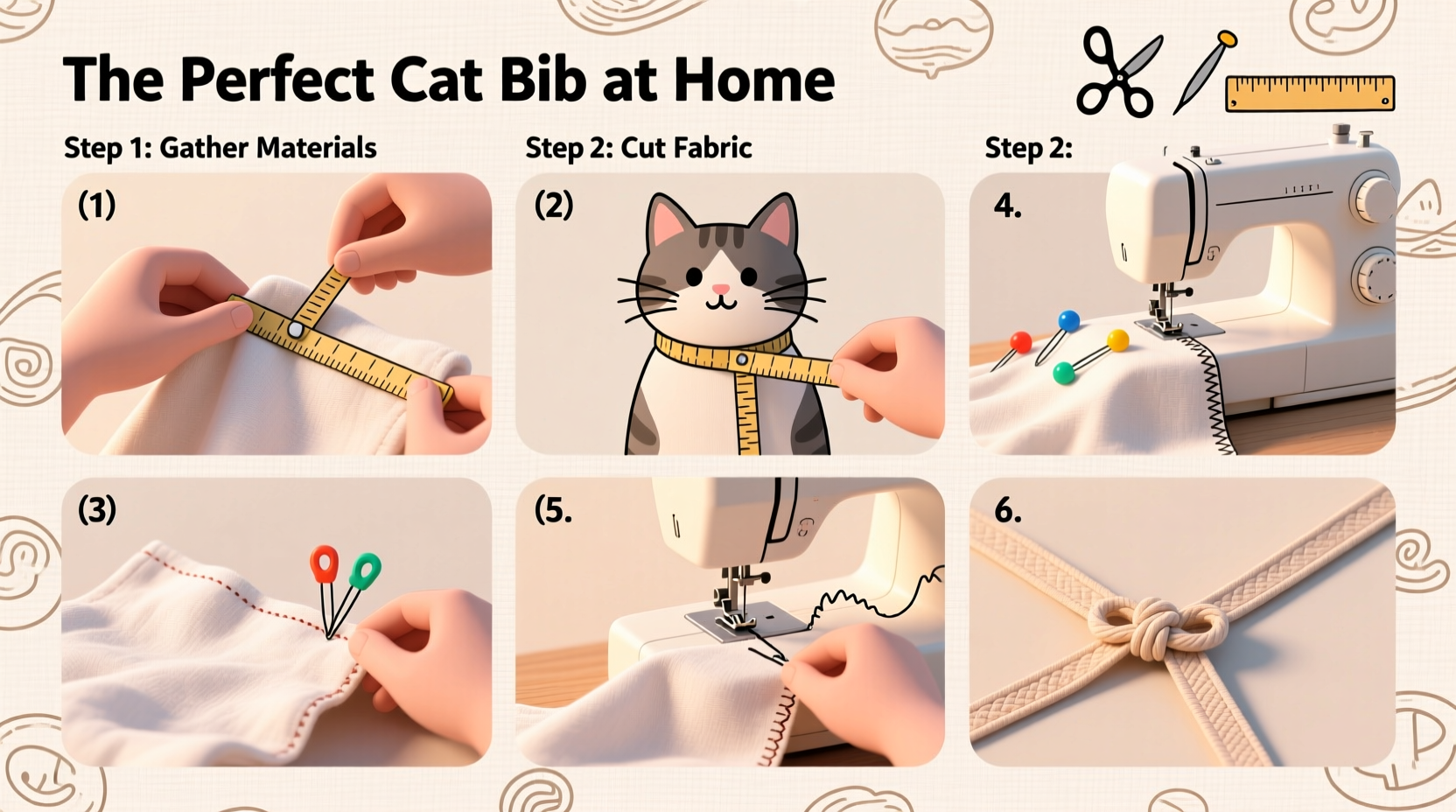 The Perfect Cat Bib at Home

Step 1: Gather Materials

Step 2: Cut Fabric

Step 2:

(1)

(2)

4.

(3)

(5.

6.