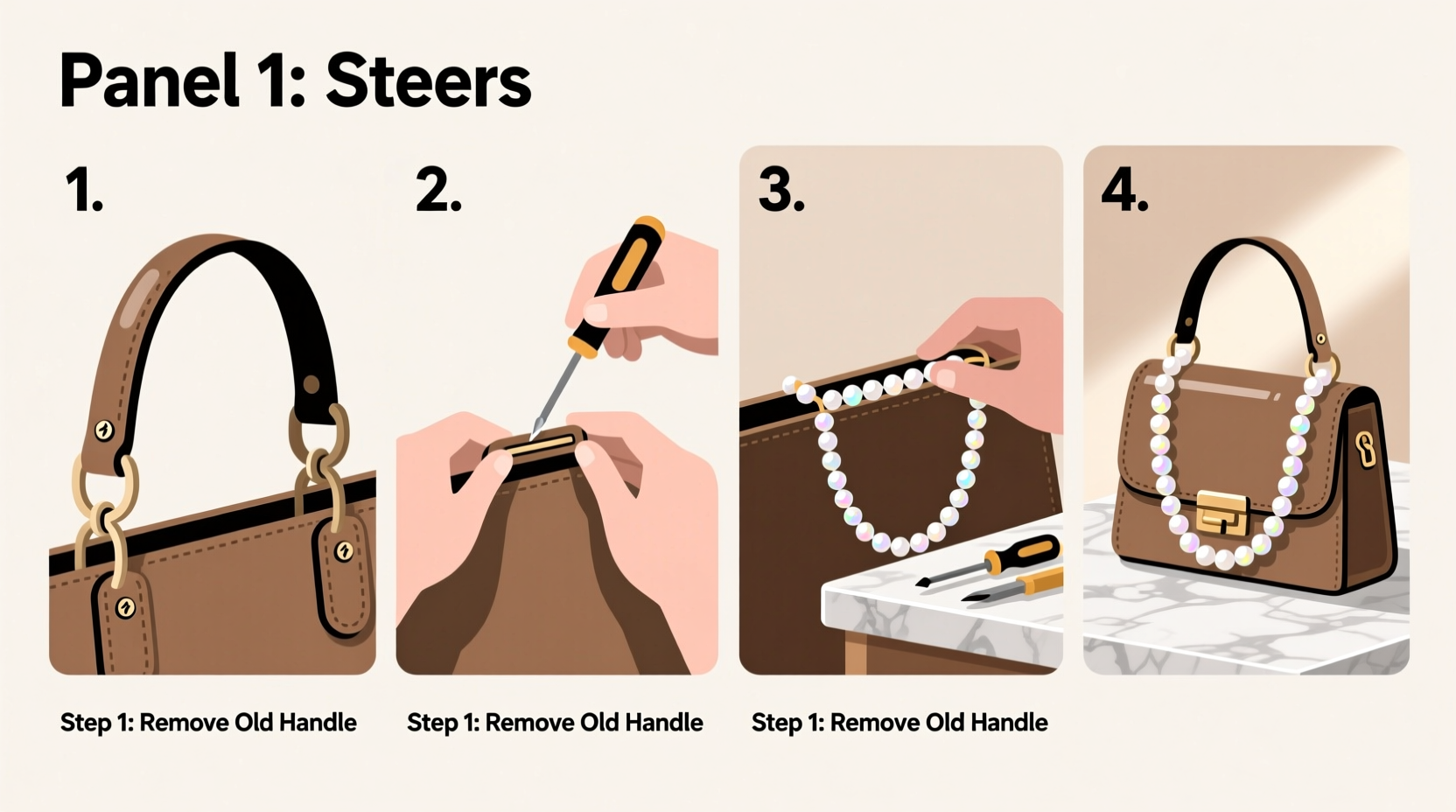 Panel 1: Steers

1.

Step 1: Remove Old Handle

2.

Step 1: Remove Old Handle

3.

Step 1: Remove Old Handle

4.