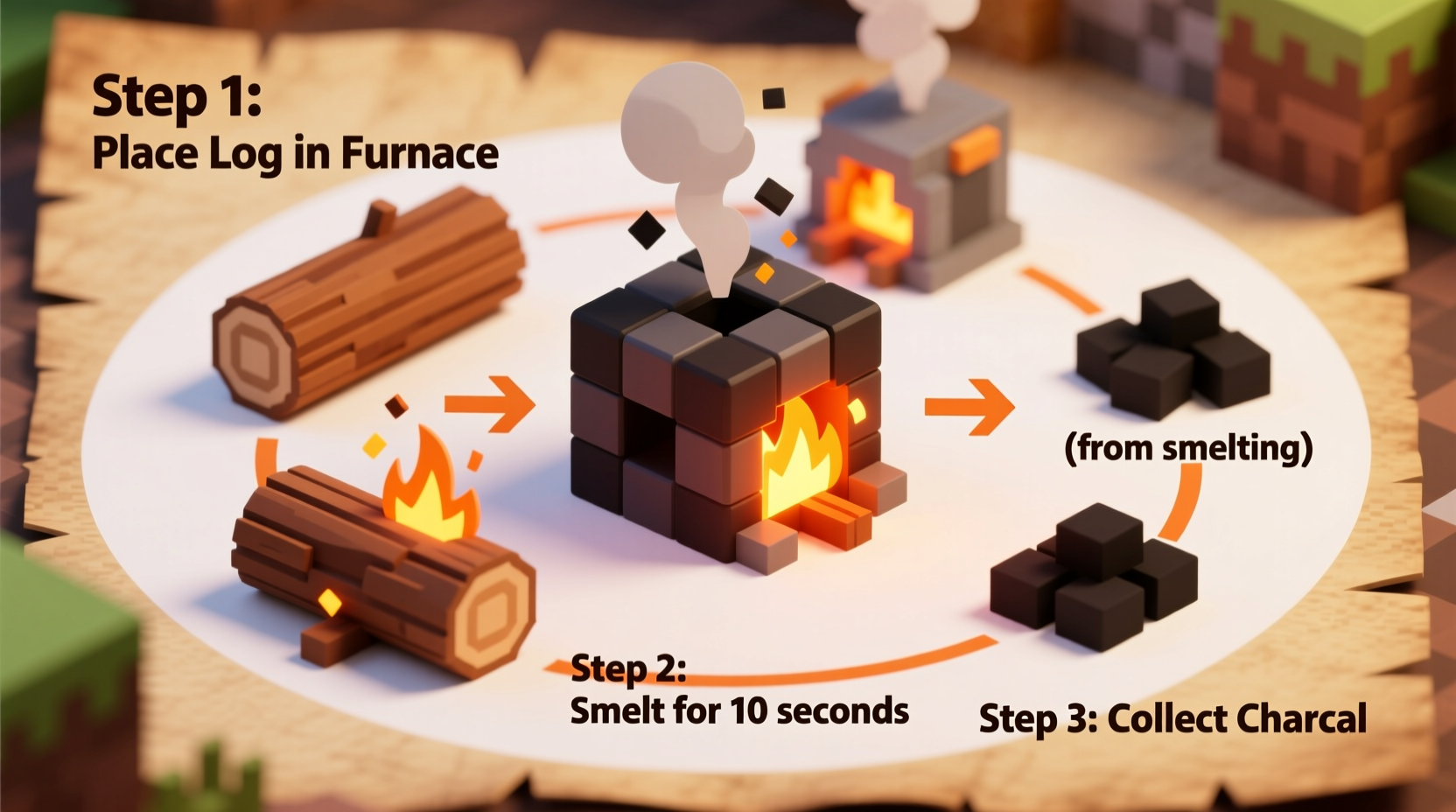 Step 1:
Place Log in Furnace

(from smelting)

Step 2:
Smelt for 10 seconds

Step 3: Collect Charcal