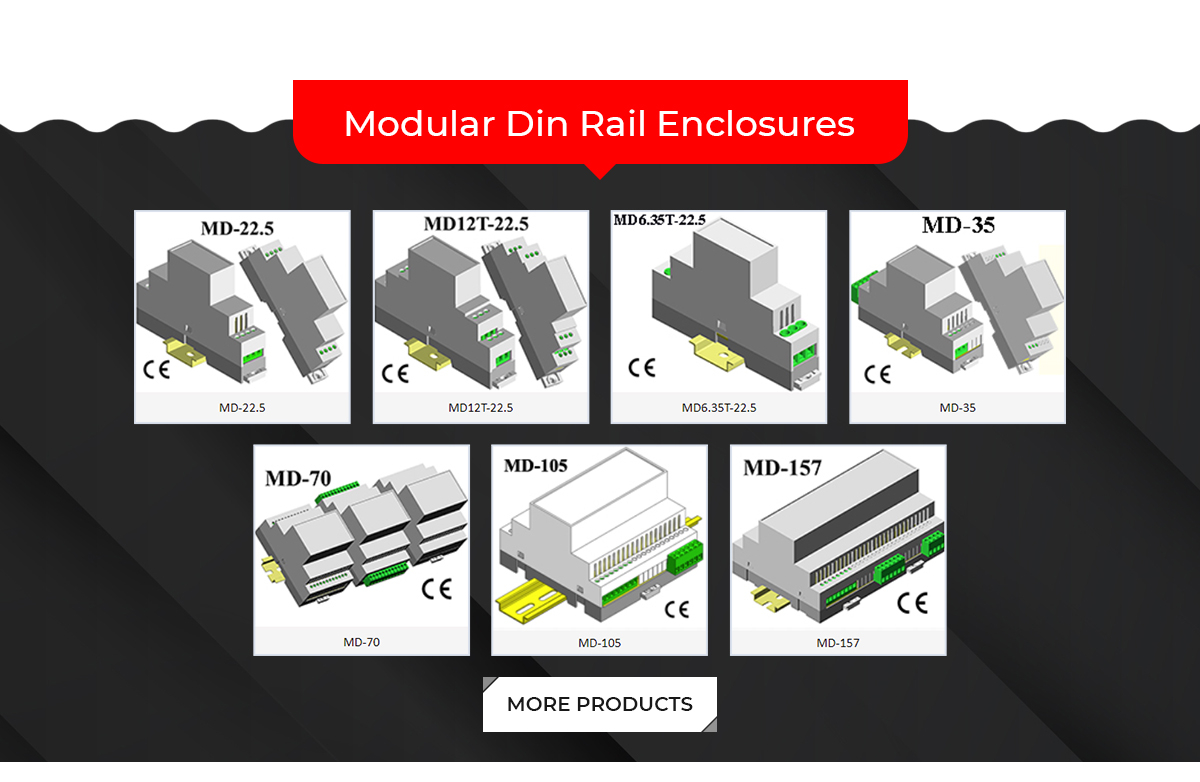 Modular Din Rail Enclosures

MD-22.5
CE
MD-22.5

MD12T-22.5
CE
MD12T-22.5

MD6.35T-22.5
CE
MD6.35T-22.5

MD-35
CE
MD-35

MD-70
CE
MD-70

MD-105
CE
MD-105

MD-157
CE
MD-157

MORE PRODUCTS