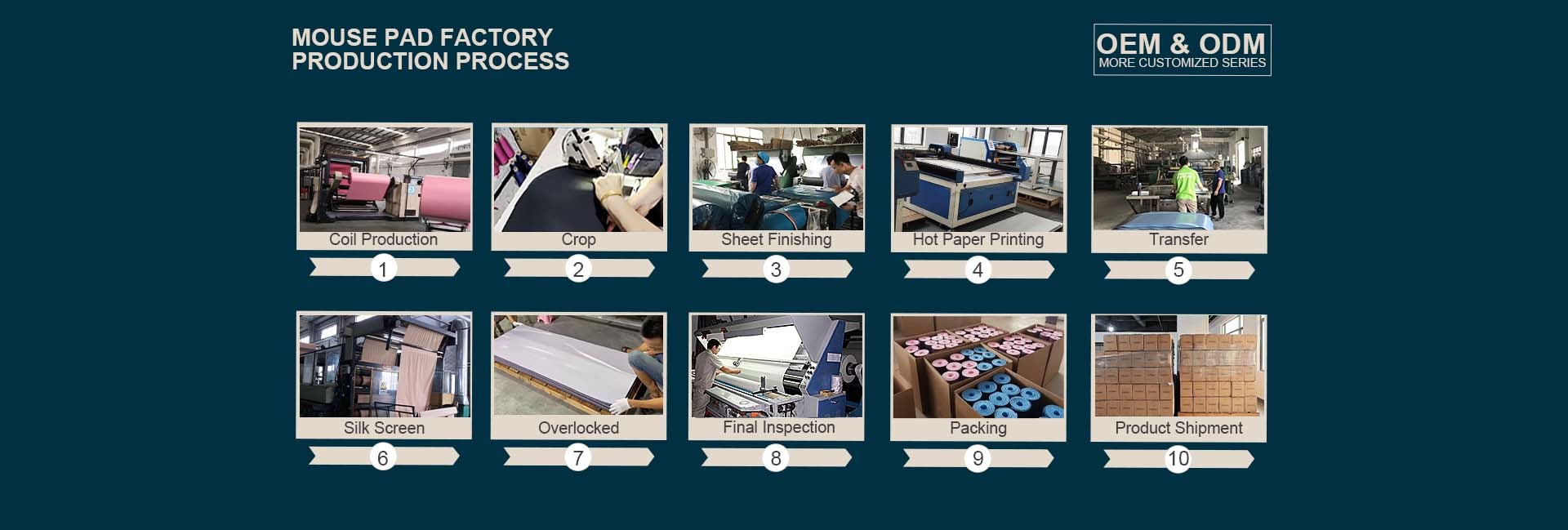 MOUSE PAD FACTORY
PRODUCTION PROCESS

OEM & ODM
MORE CUSTOMIZED SERIES

Coil Production
1

Crop
2

Sheet Finishing
3

Hot Paper Printing
4

Transfer
5

Silk Screen
6

Overlocked
7

Final Inspection
8

Packing
9

Product Shipment
10