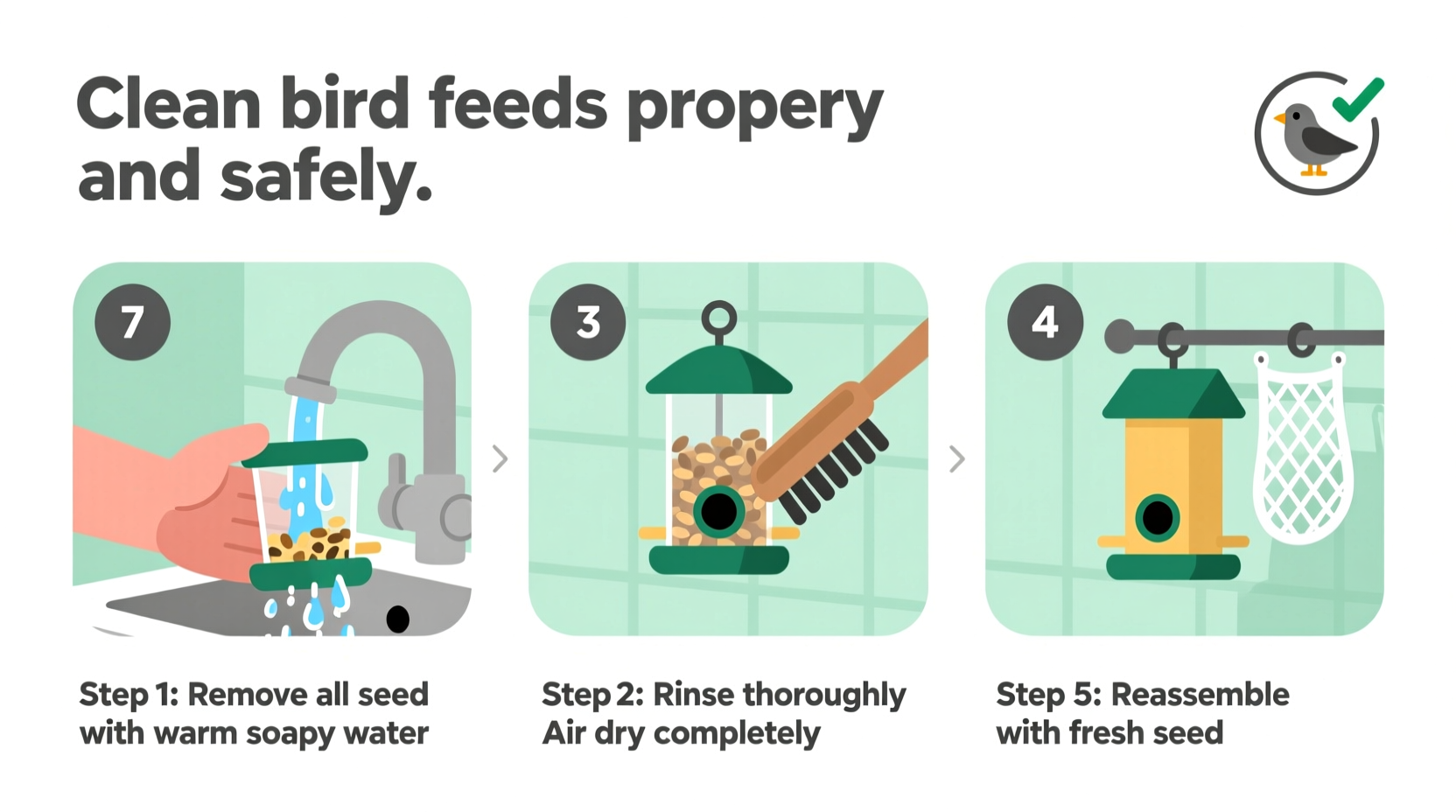 Clean bird feeds propery and safely.

7

3

4

Step 1: Remove all seed with warm soapy water

Step 2: Rinse thoroughly Air dry completely

Step 5: Reassemble with fresh seed