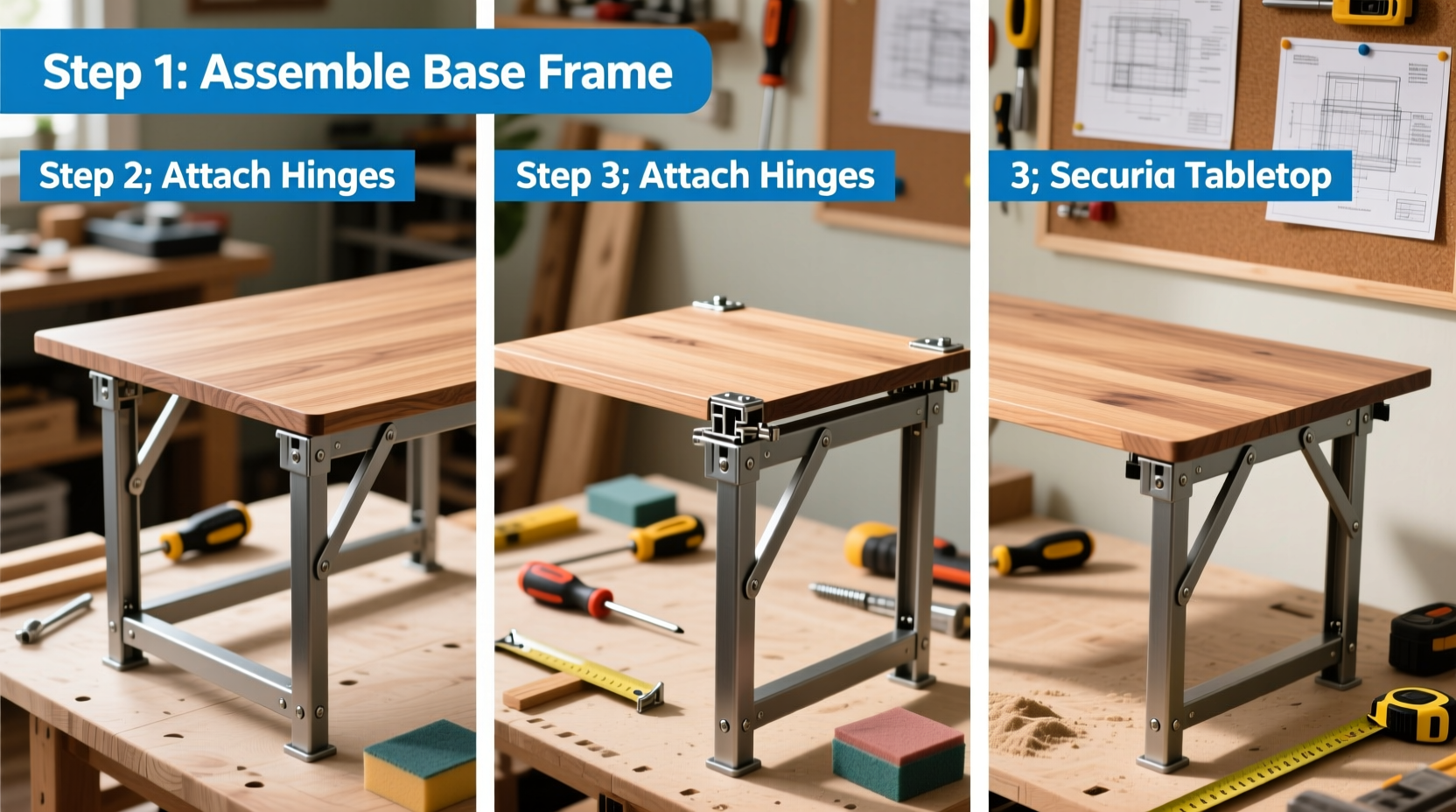 Step 1: Assemble Base Frame

Step 2; Attach Hinges

Step 3; Attach Hinges

3; Securia Tabletop