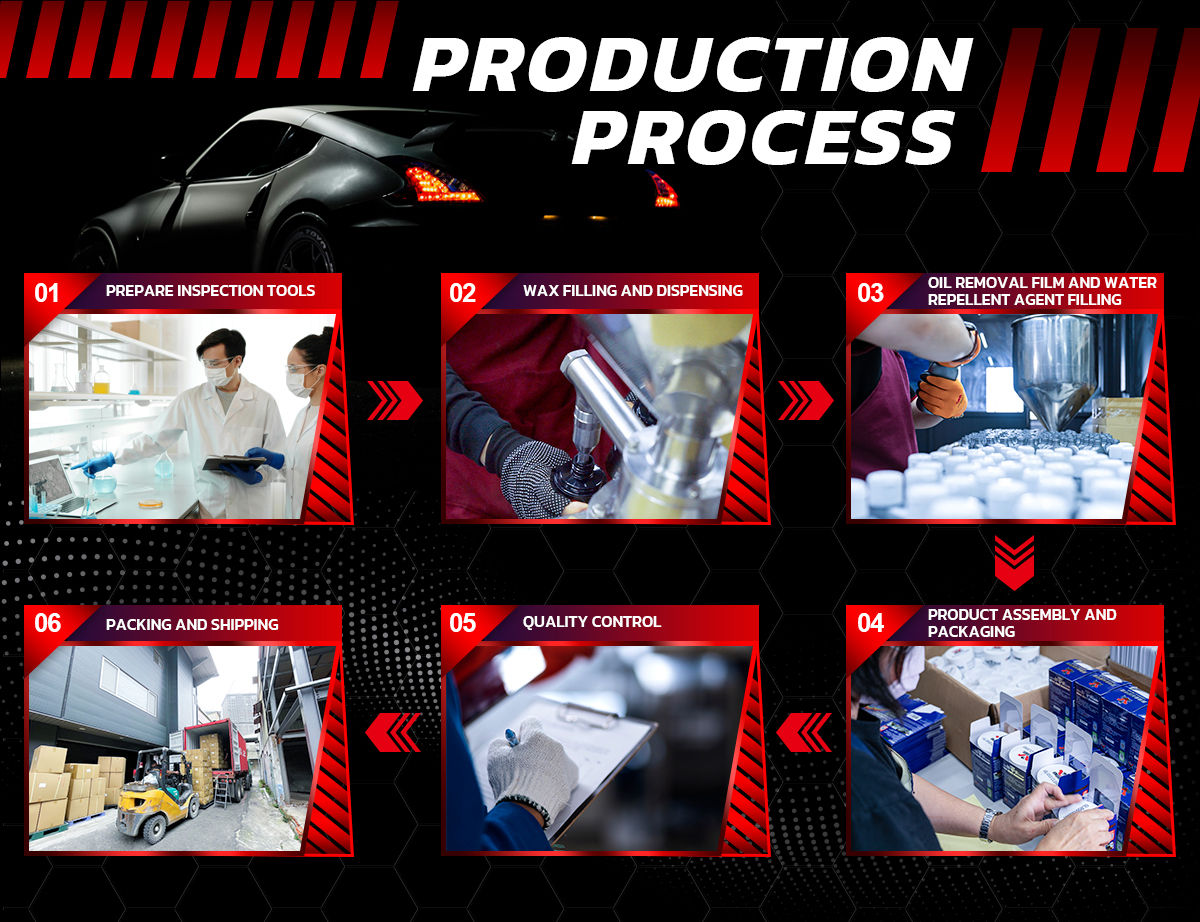 PRODUCTION PROCESS

01 PREPARE INSPECTION TOOLS

02 WAX FILLING AND DISPENSING

03 OIL REMOVAL FILM AND WATER REPELLENT AGENT FILLING

04 PRODUCT ASSEMBLY AND PACKAGING

05 QUALITY CONTROL

06 PACKING AND SHIPPING