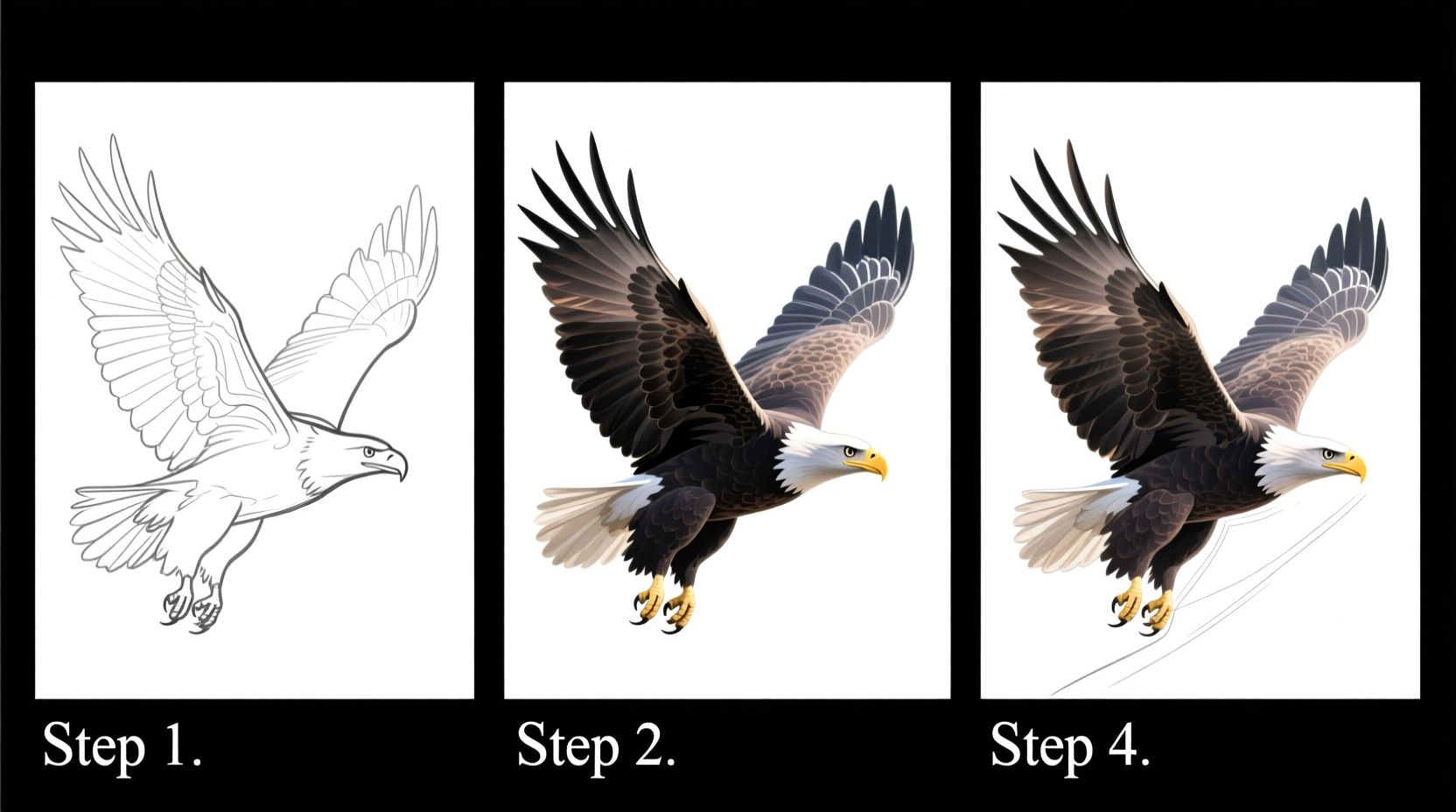 Step 1.

Step 2.

Step 4.