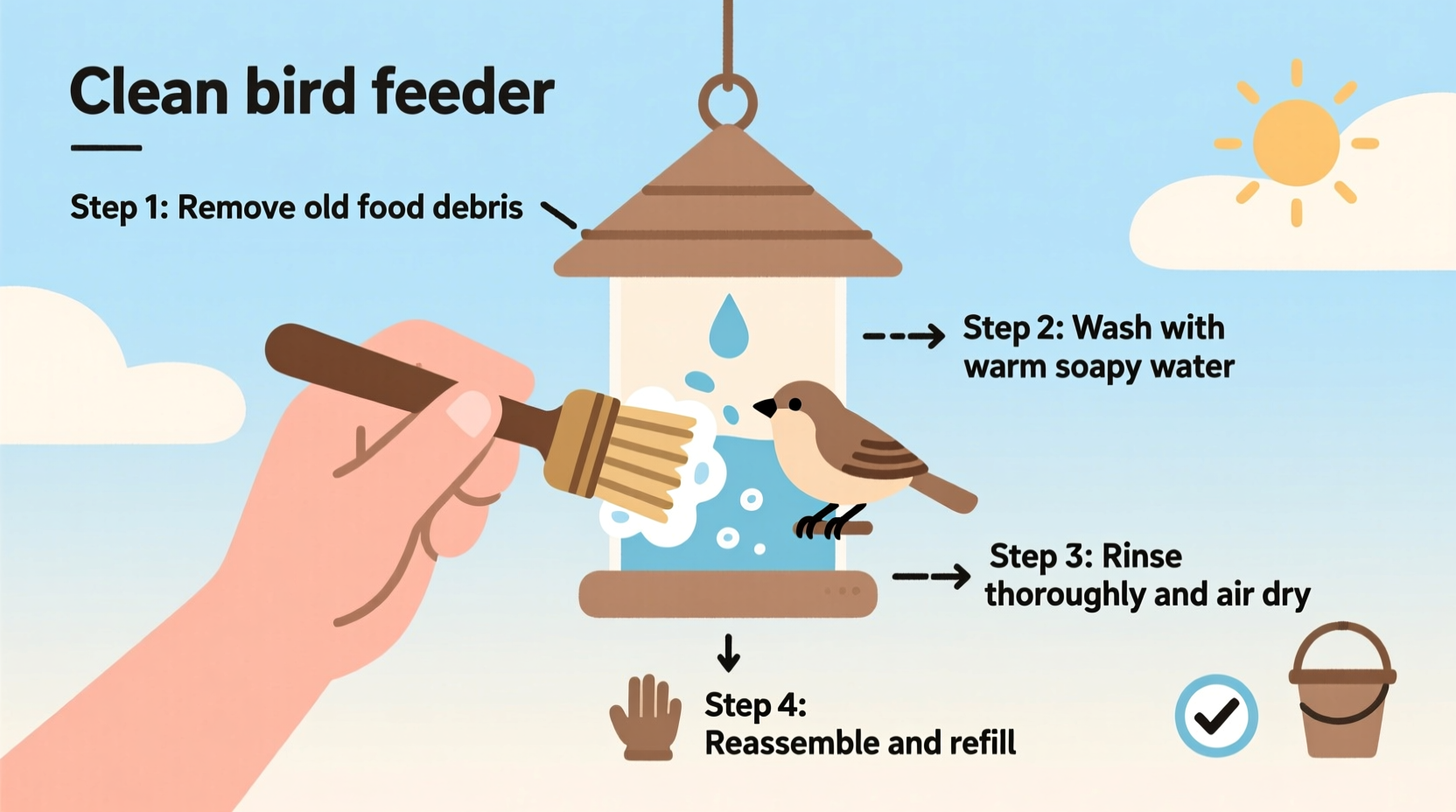 Clean bird feeder

Step 1: Remove old food debris

Step 2: Wash with warm soapy water

Step 3: Rinse thoroughly and air dry

Step 4: Reassemble and refill