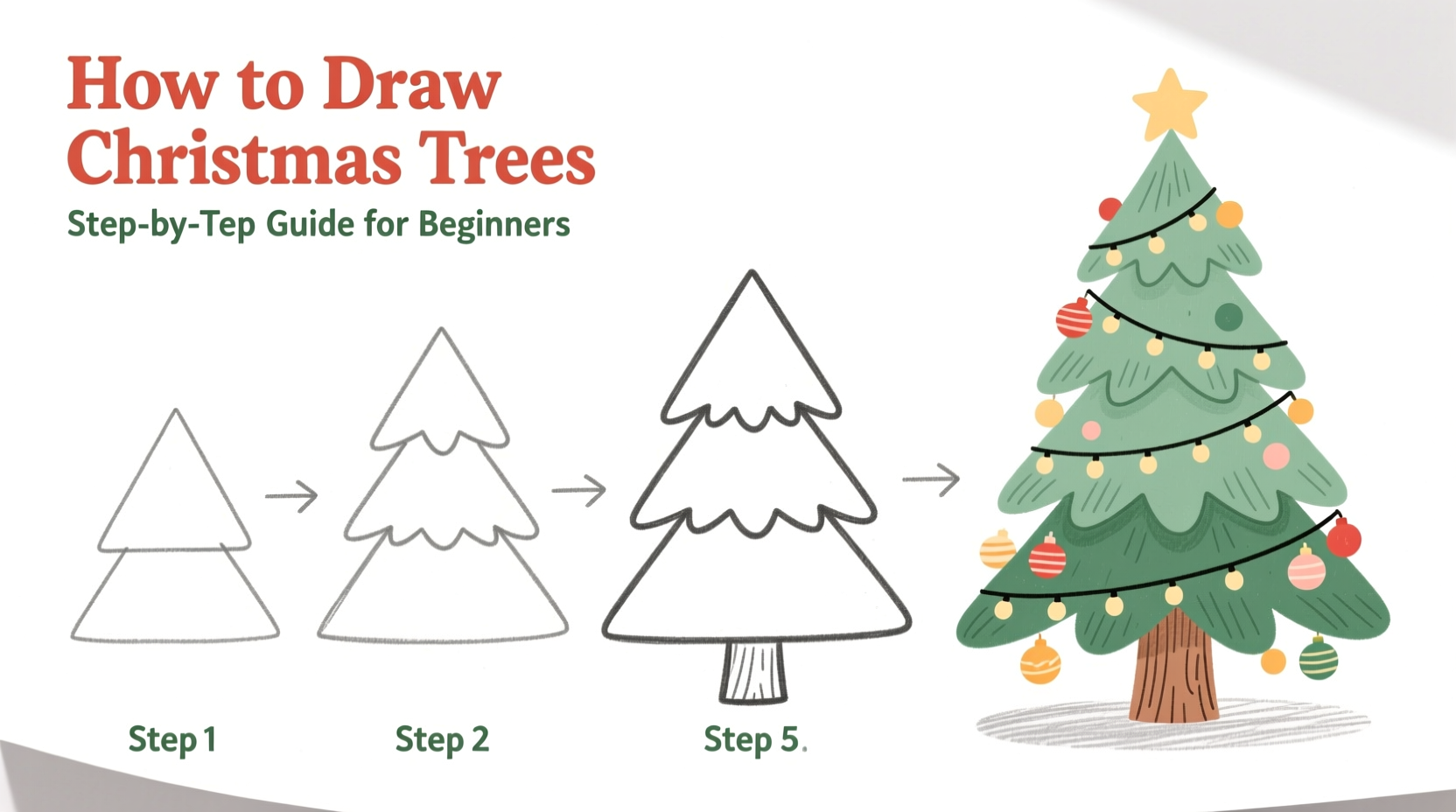 How to Draw Christmas Trees

Step-by-Tep Guide for Beginners

Step 1

Step 2

Step 5.