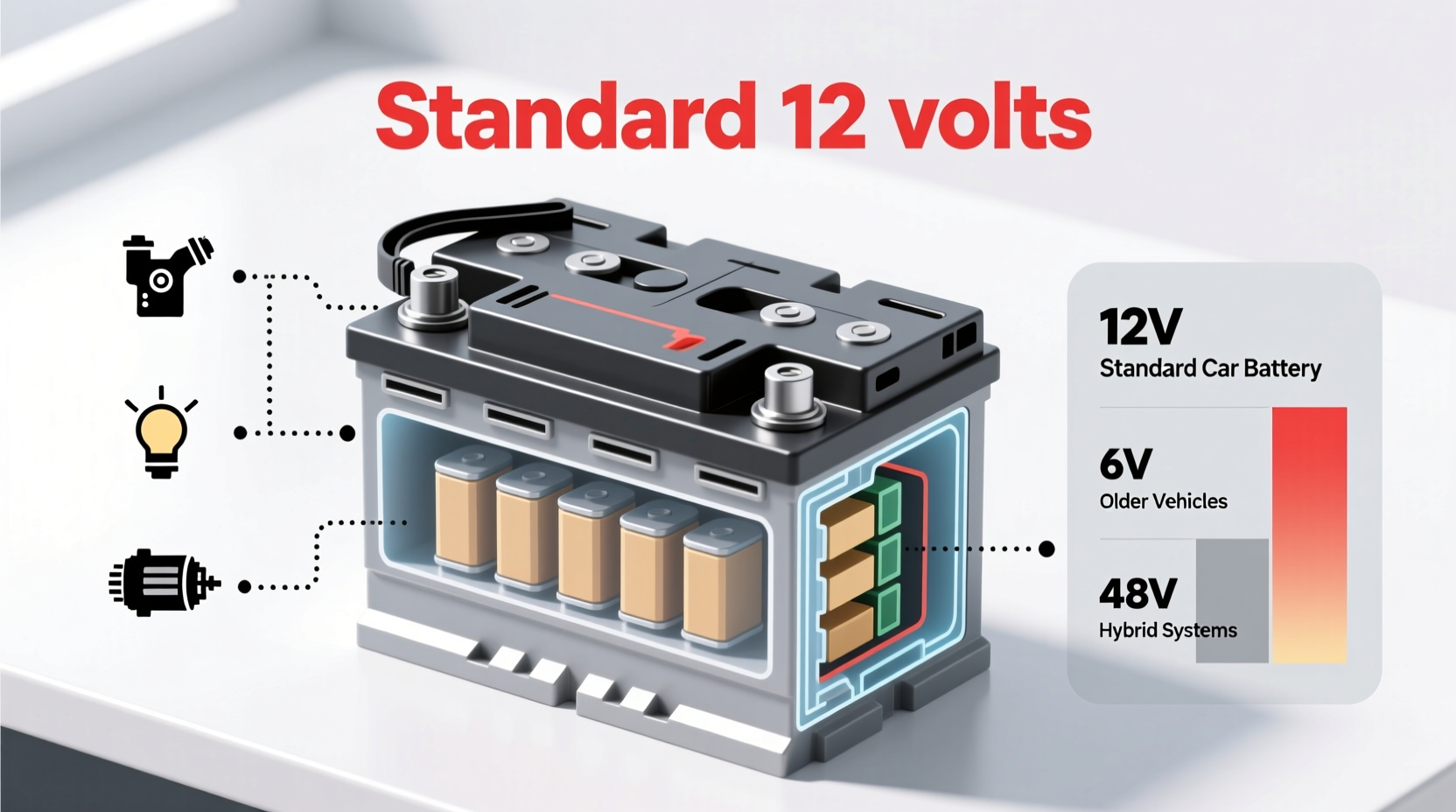 Standard 12 volts

12V
Standard Car Battery

6V
Older Vehicles

48V
Hybrid Systems