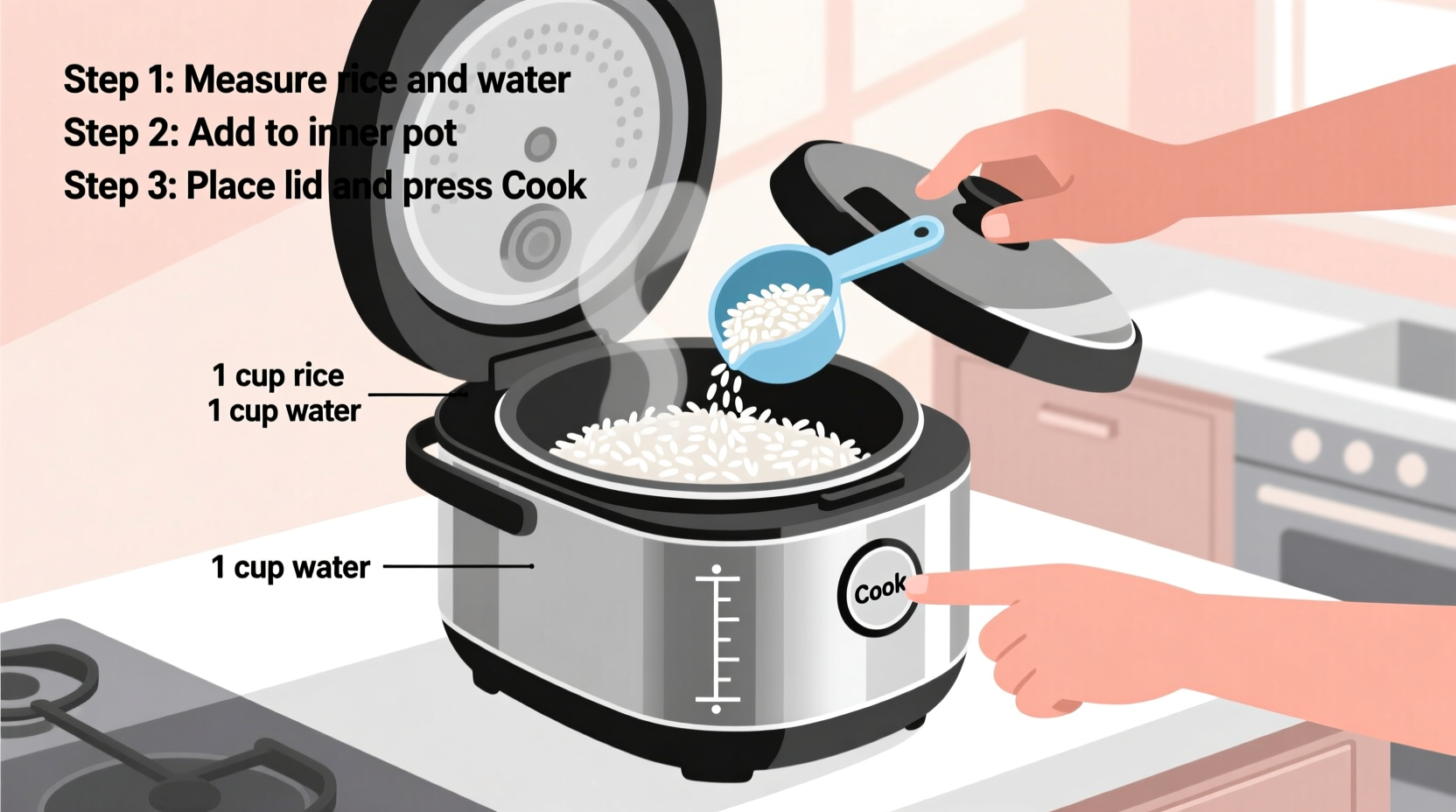 Step 1: Measure rice and water
Step 2: Add to inner pot
Step 3: Place lid and press Cook

1 cup rice
1 cup water

1 cup water

Cook