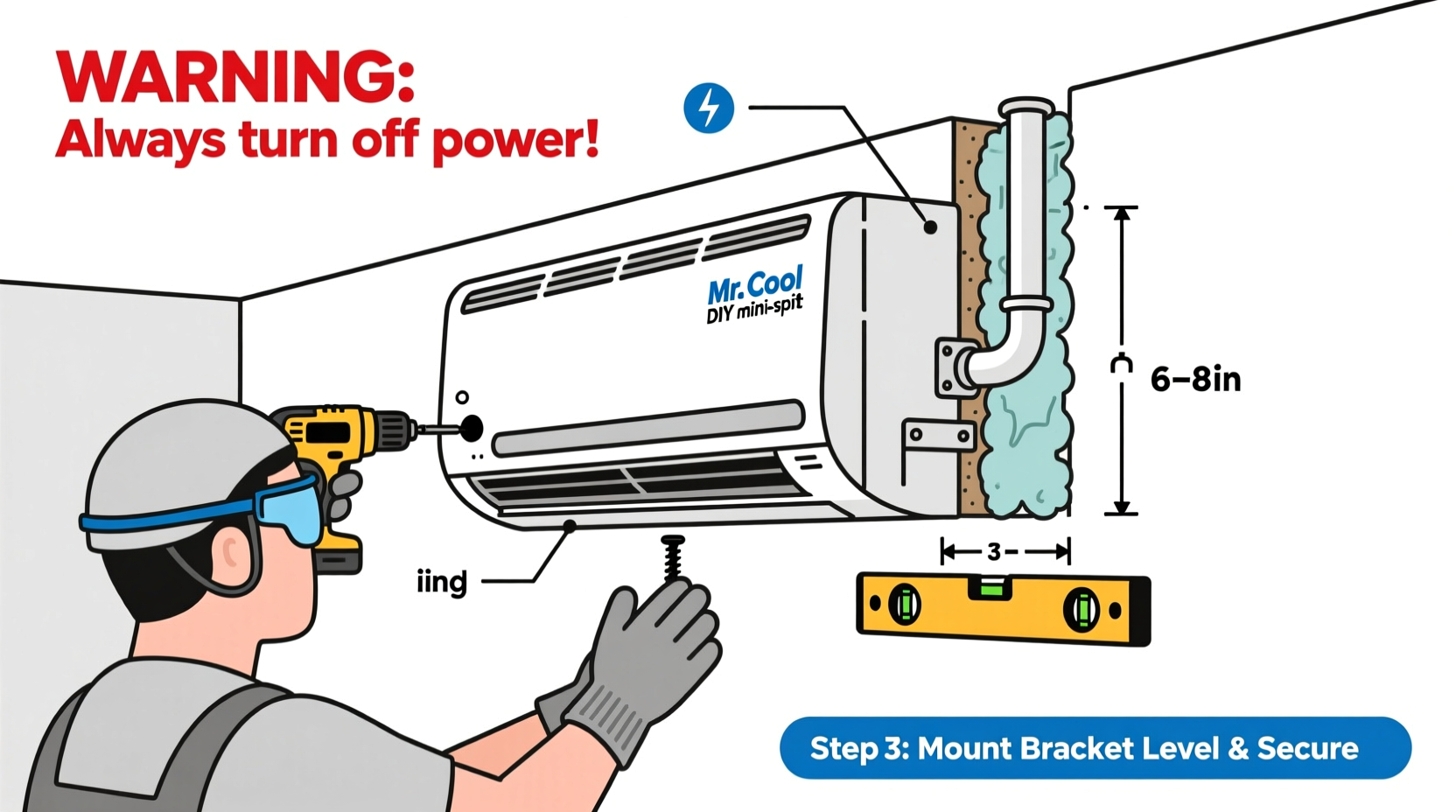 WARNING:
Always turn off power!

Mr.Cool
DIY mini-spit

6–8in

iing

3

Step 3: Mount Bracket Level & Secure