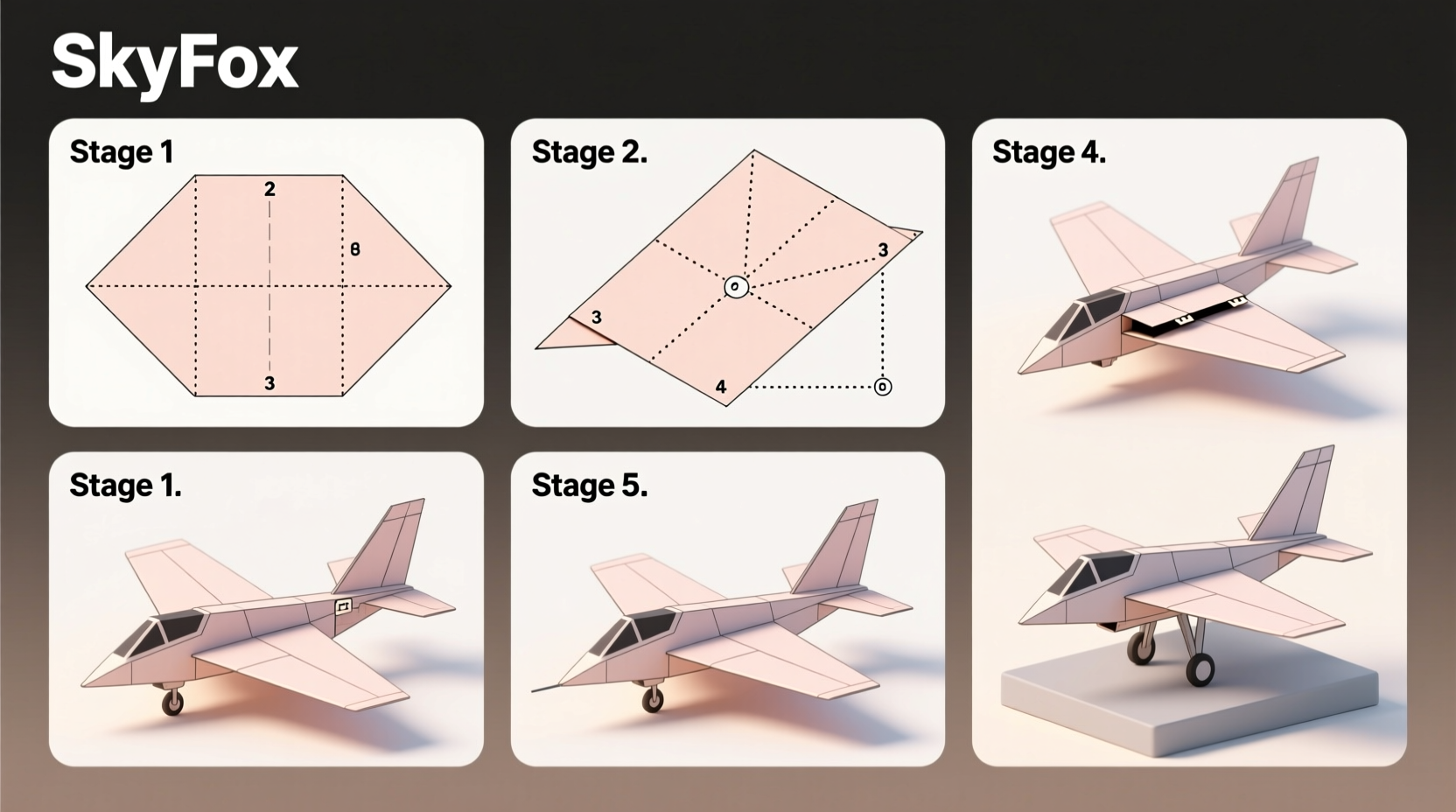 SkyFox

Stage 1

2

8

3

Stage 2.

3

0

3

4

0

Stage 4.

Stage 1.

Stage 5.