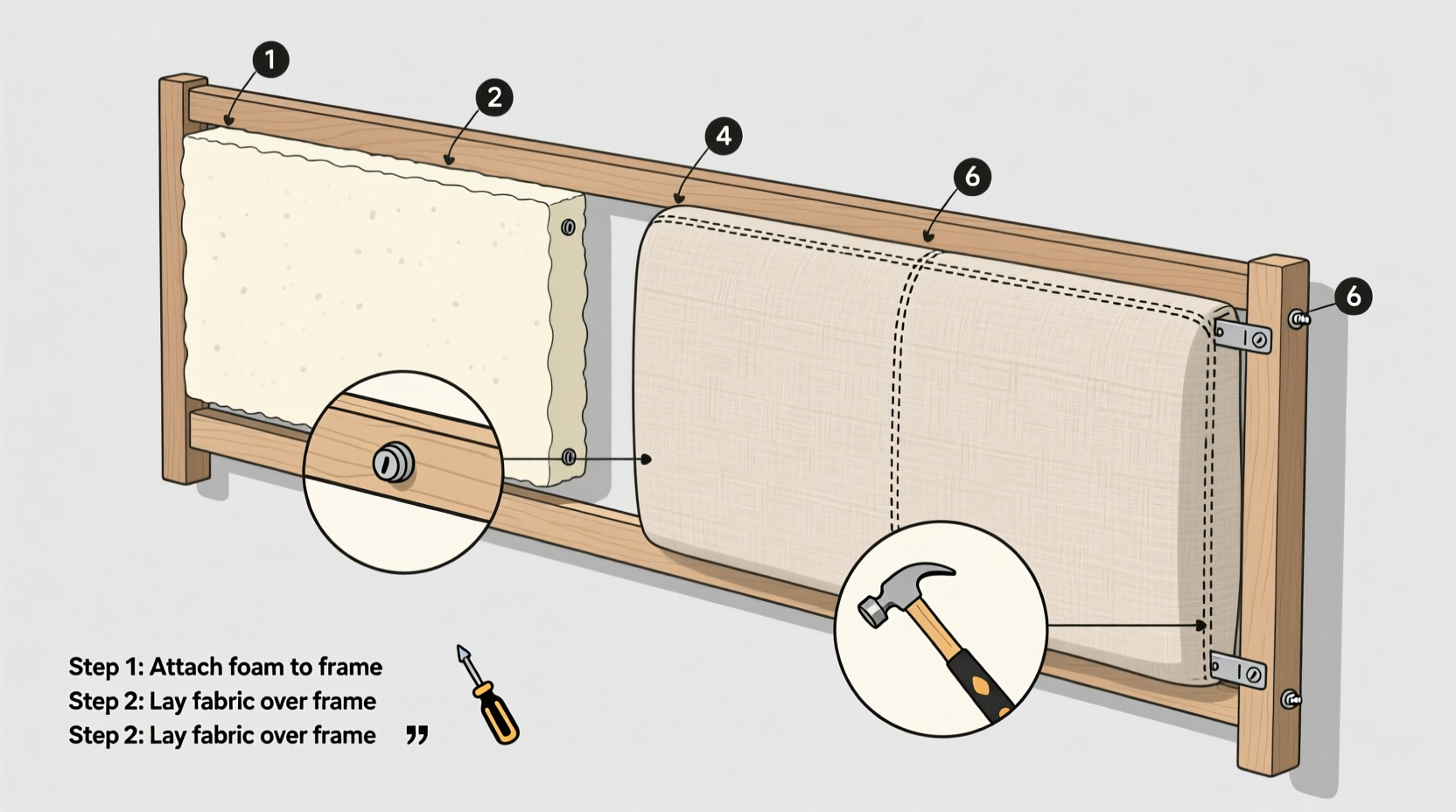 1
2
4
6
6

Step 1: Attach foam to frame
Step 2: Lay fabric over frame
Step 2: Lay fabric over frame ”