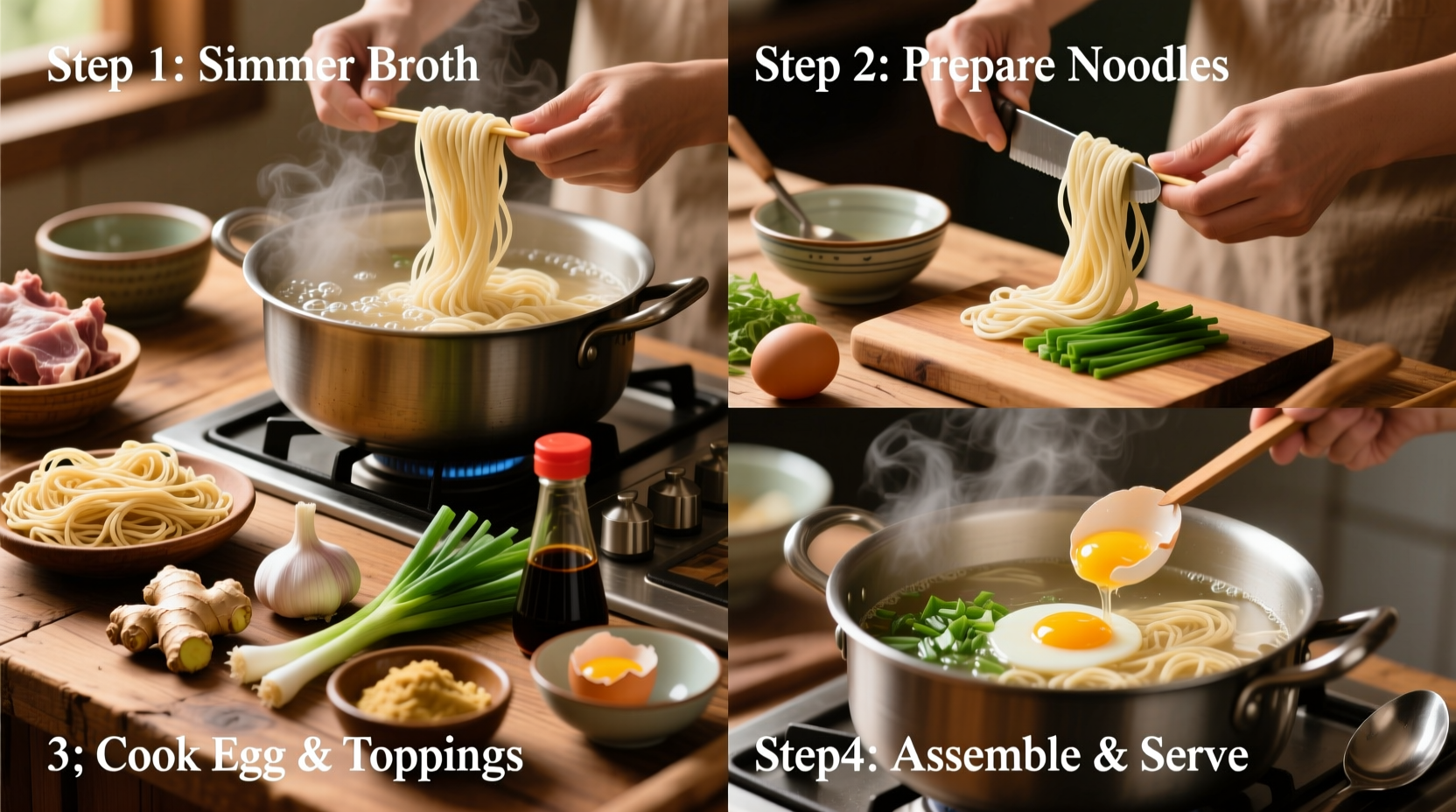 Step 1: Simmer Broth

Step 2: Prepare Noodles

3; Cook Egg & Toppings

Step4: Assemble & Serve