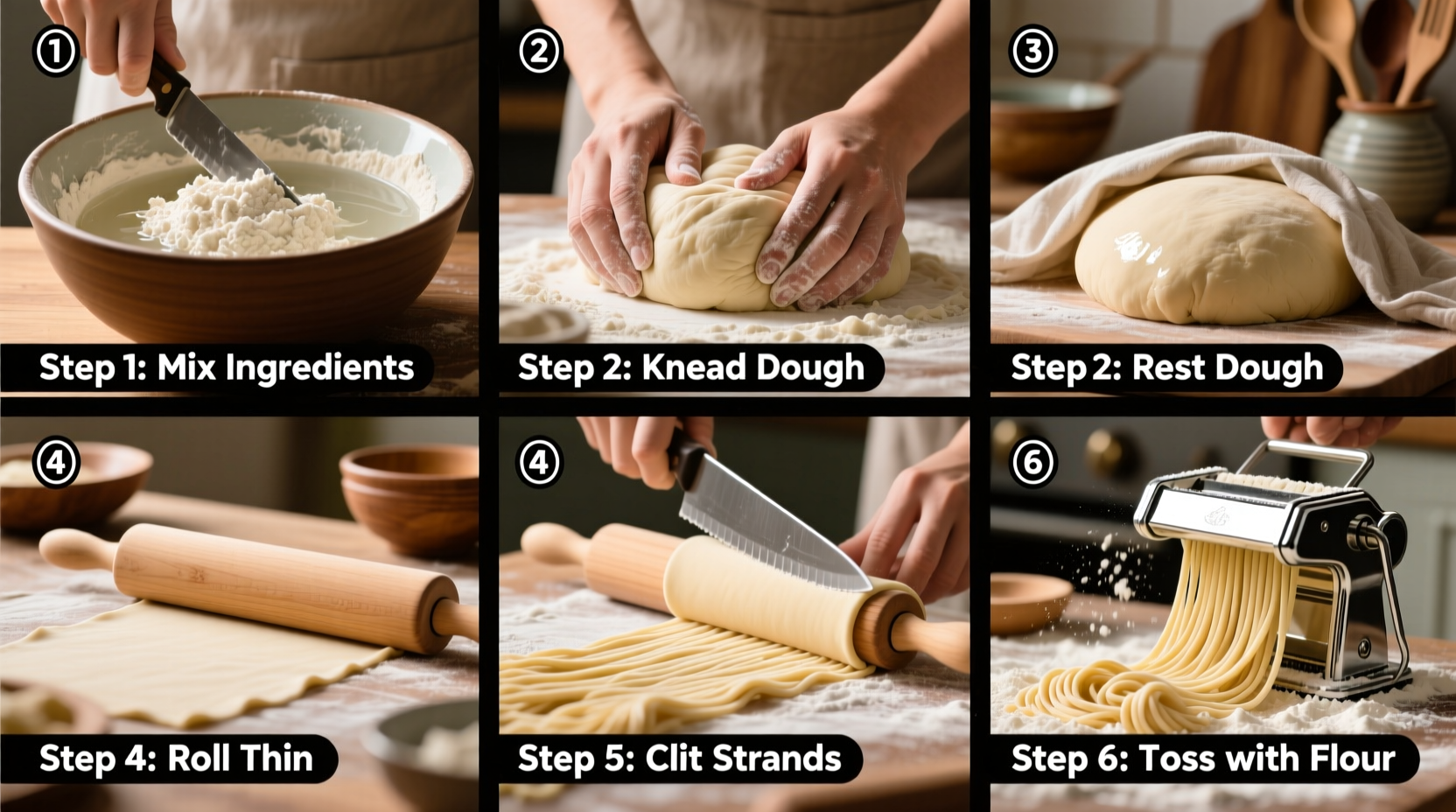 ①
Step 1: Mix Ingredients

②
Step 2: Knead Dough

③
Step 2: Rest Dough

④
Step 4: Roll Thin

④
Step 5: Clit Strands

⑥
Step 6: Toss with Flour