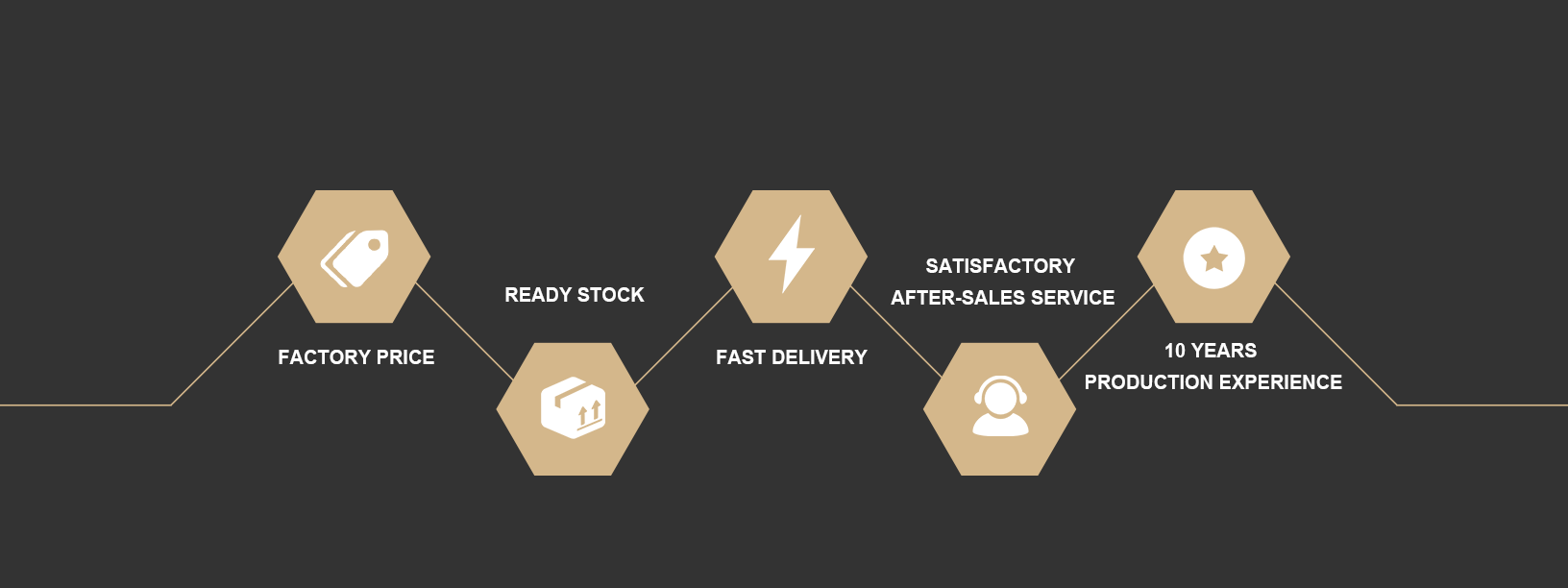 FACTORY PRICE

READY STOCK

FAST DELIVERY

SATISFACTORY
AFTER-SALES SERVICE

10 YEARS
PRODUCTION EXPERIENCE