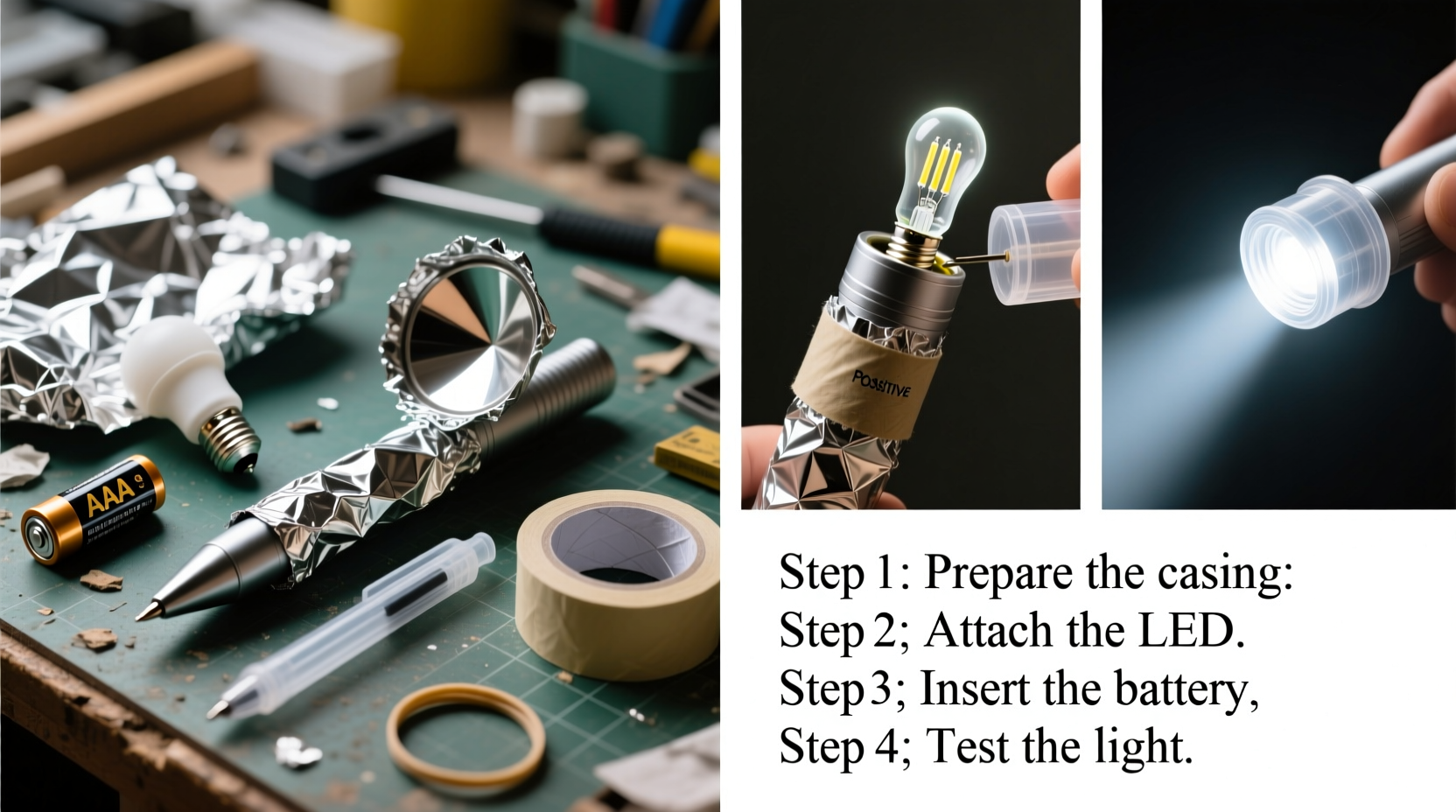 AAA

POSSITIVE

Step 1: Prepare the casing:
Step 2; Attach the LED.
Step 3; Insert the battery,
Step 4; Test the light.