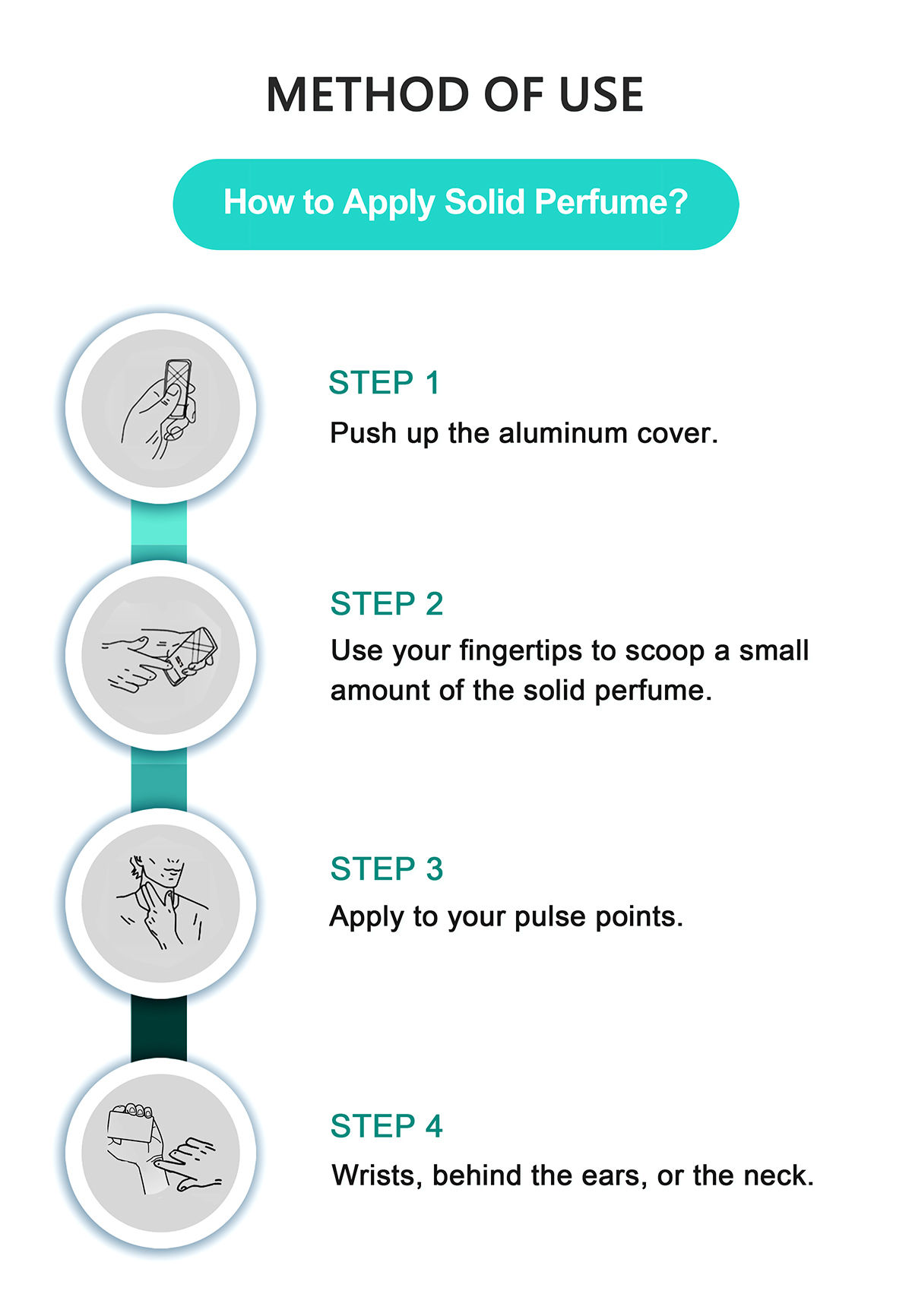 METHOD OF USE

How to Apply Solid Perfume?

STEP 1
Push up the aluminum cover.

STEP 2
Use your fingertips to scoop a small amount of the solid perfume.

STEP 3
Apply to your pulse points.

STEP 4
Wrists, behind the ears, or the neck.