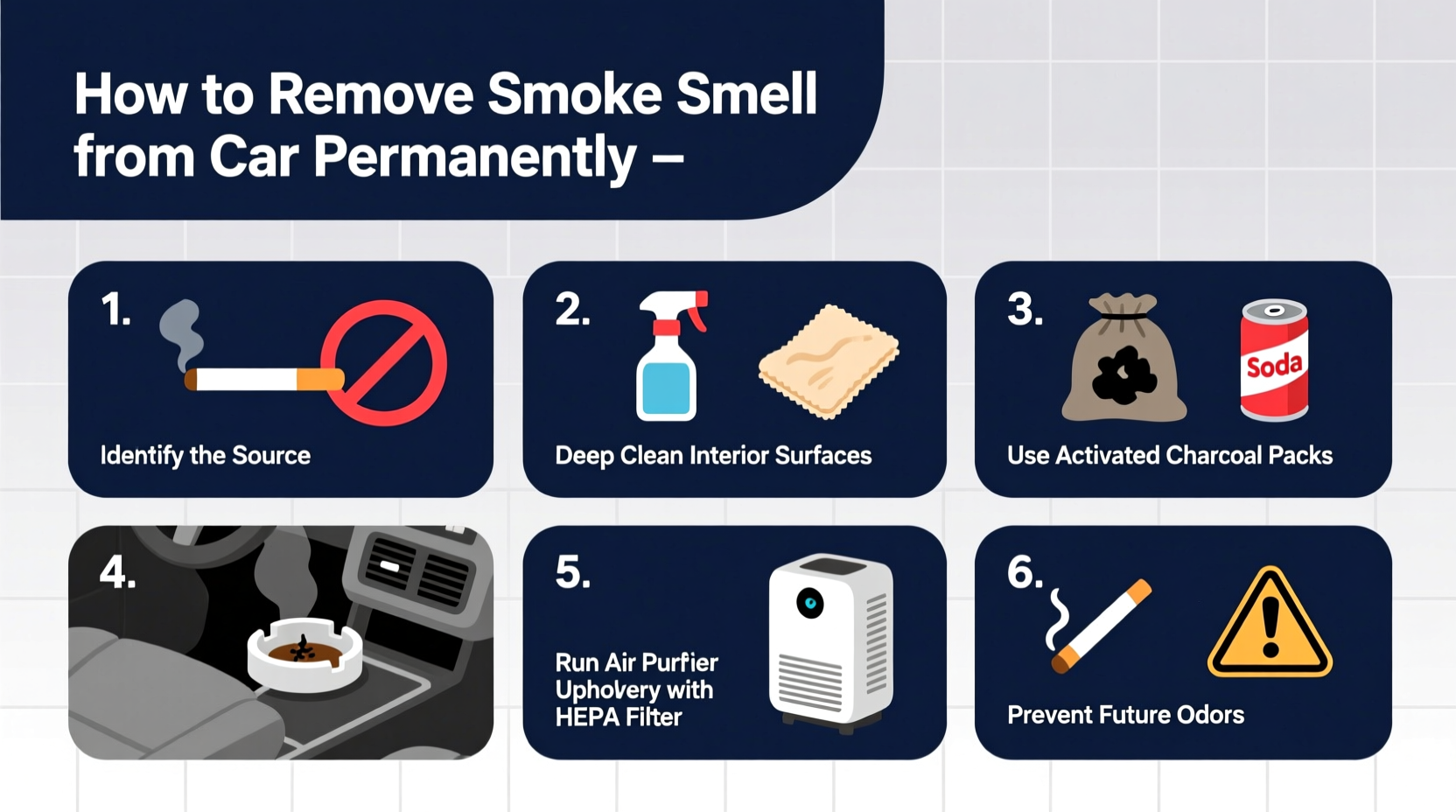 How to Remove Smoke Smell from Car Permanently –

1.

Identify the Source

2.

Deep Clean Interior Surfaces

3.

Soda

Use Activated Charcoal Packs

4.

5.

Run Air Purfier Uphovery with HEPA Filter

6.

Prevent Future Odors